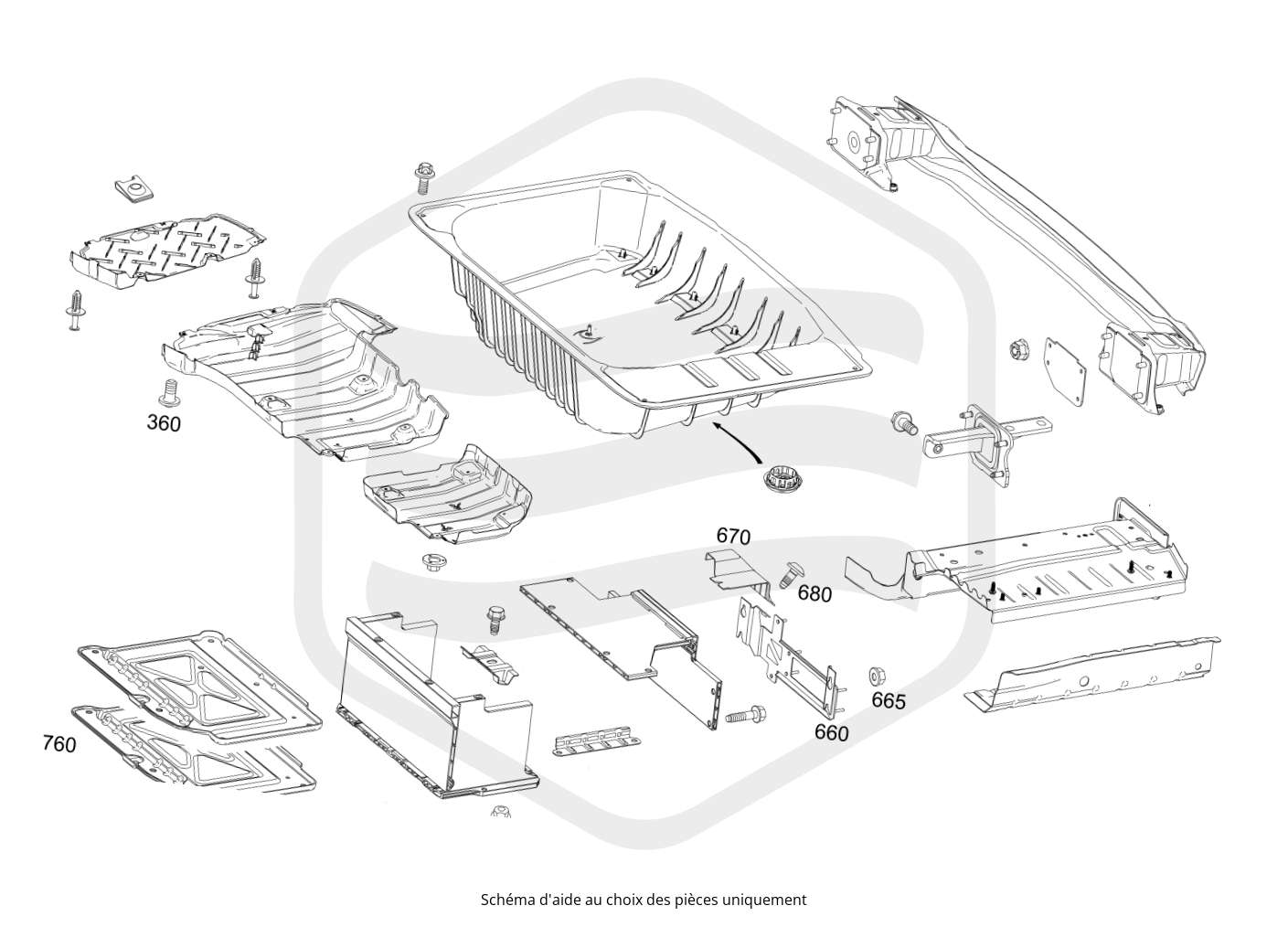 360

670

680

665

660

760

Schéma d'aide au choix des pièces uniquement