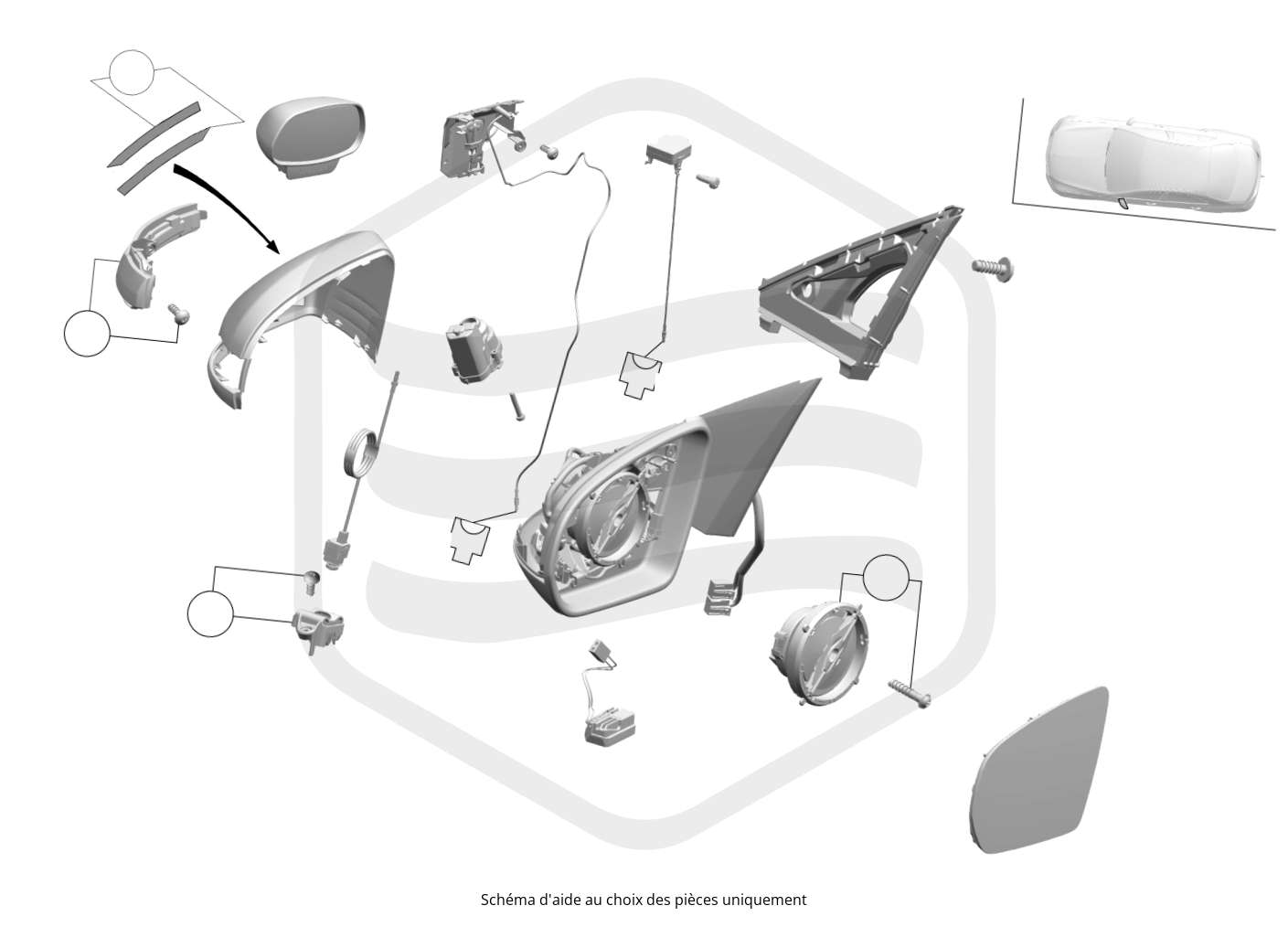 Schéma d'aide au choix des pièces uniquement