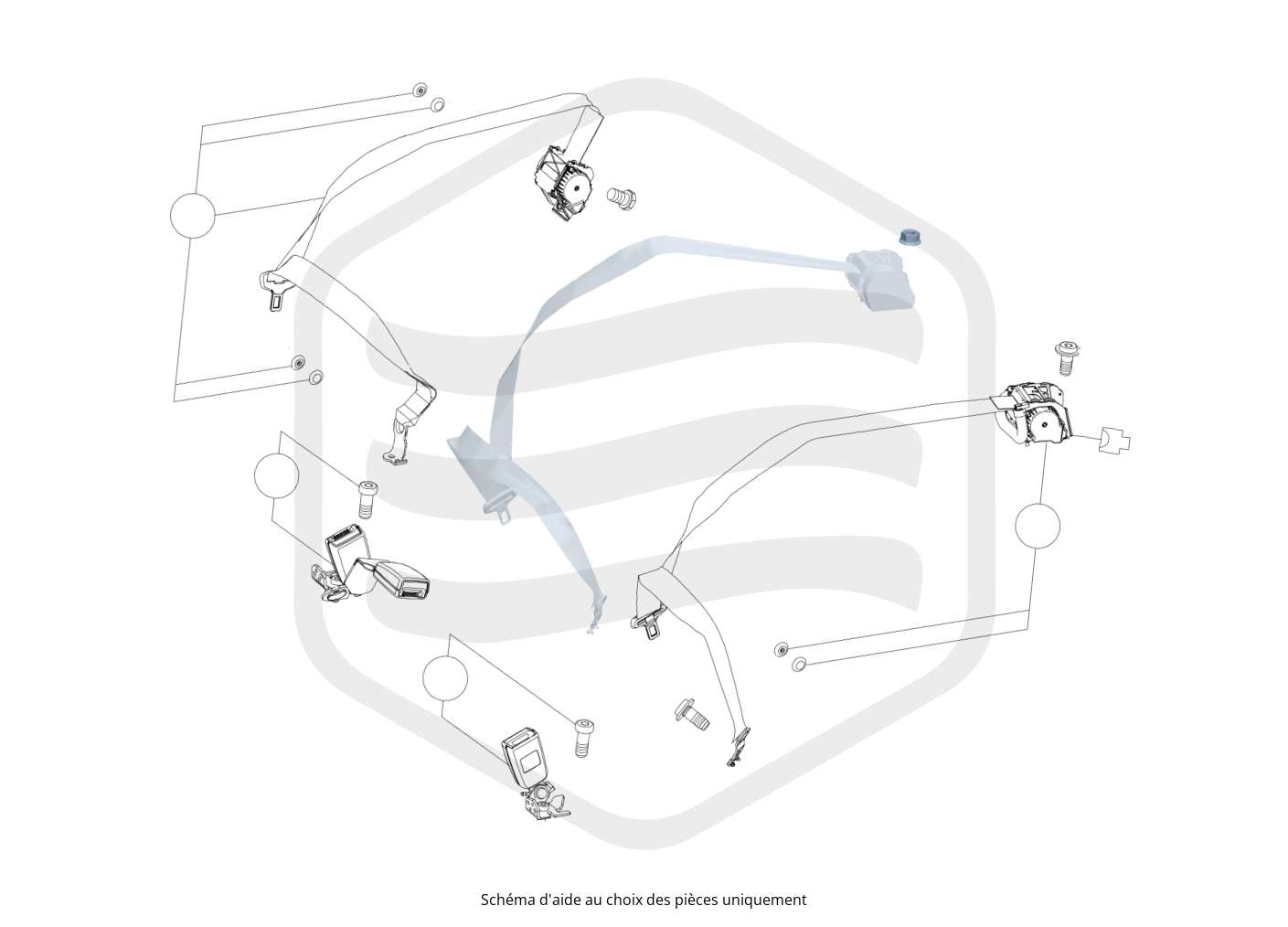 Schéma d'aide au choix des pièces uniquement