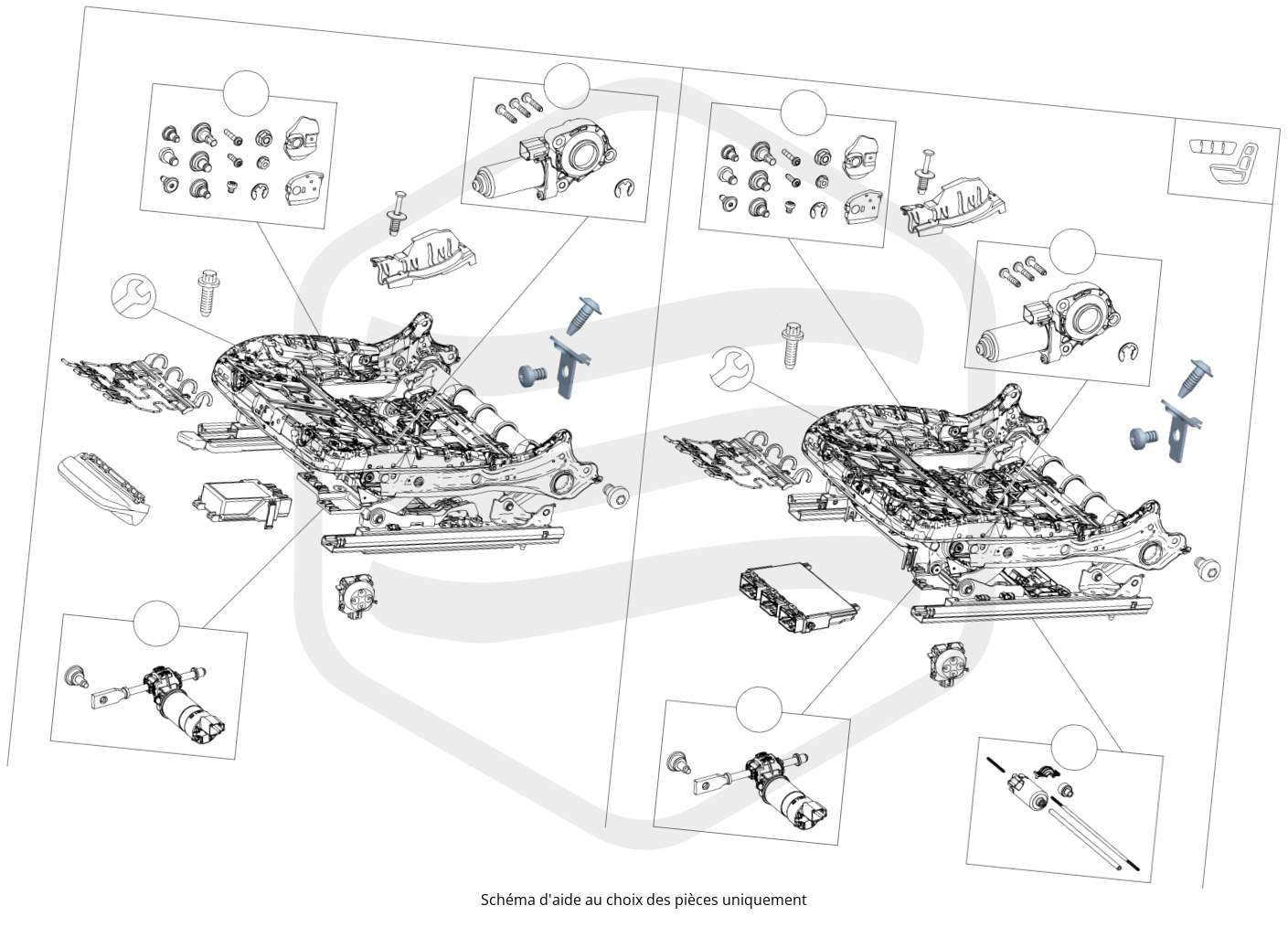 Schéma d'aide au choix des pièces uniquement