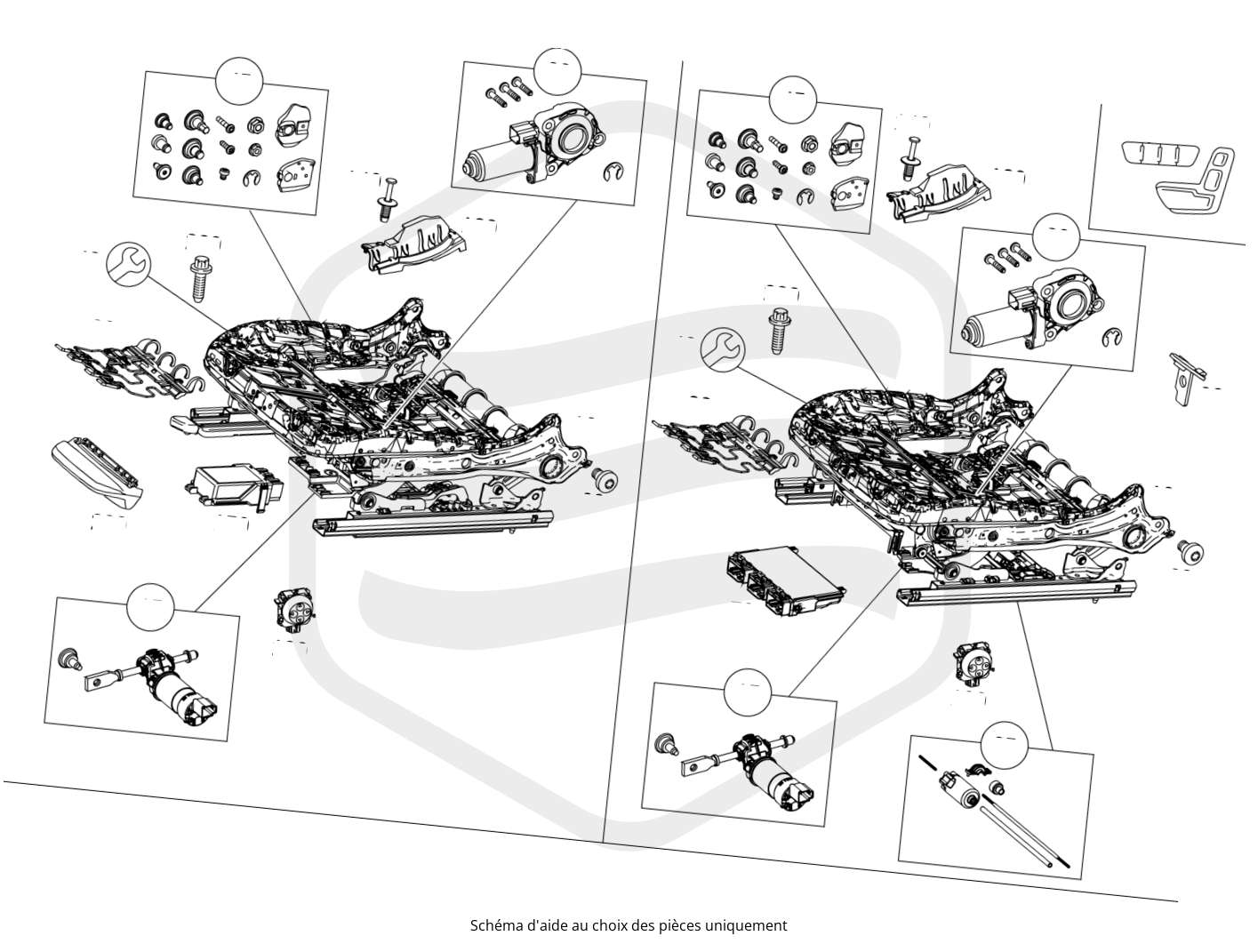 Schéma d'aide au choix des pièces uniquement