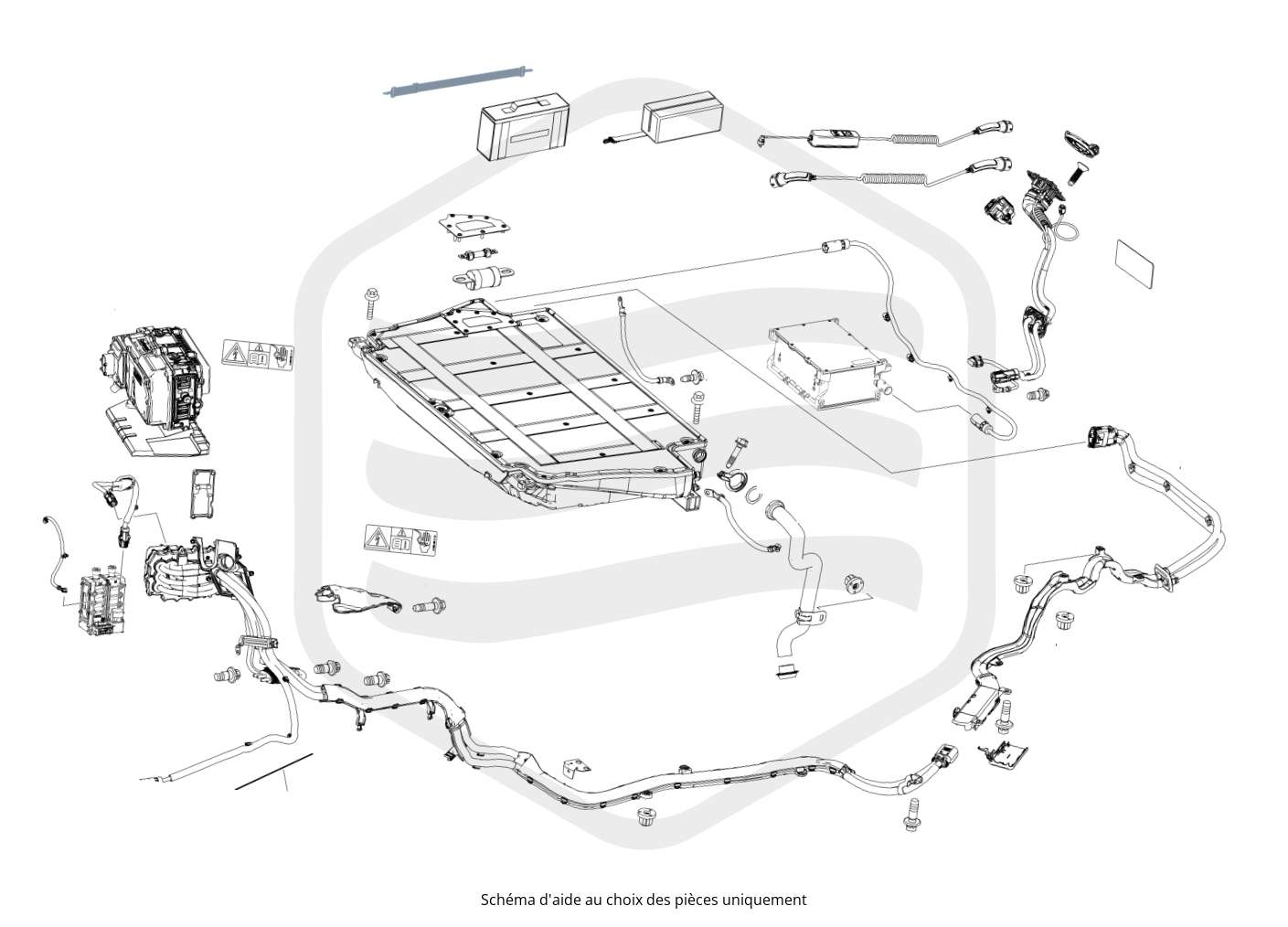 Schéma d'aide au choix des pièces uniquement