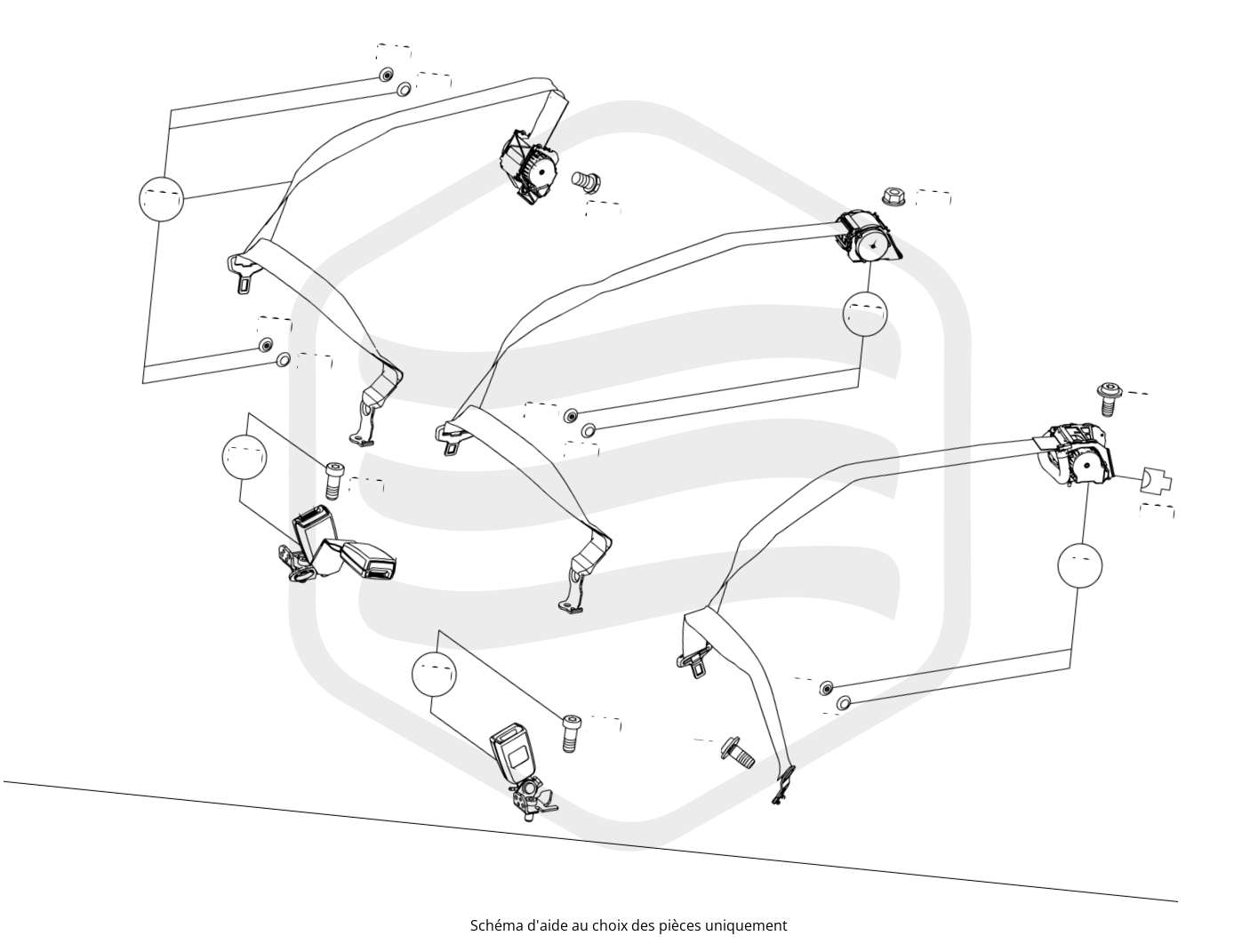 Schéma d'aide au choix des pièces uniquement