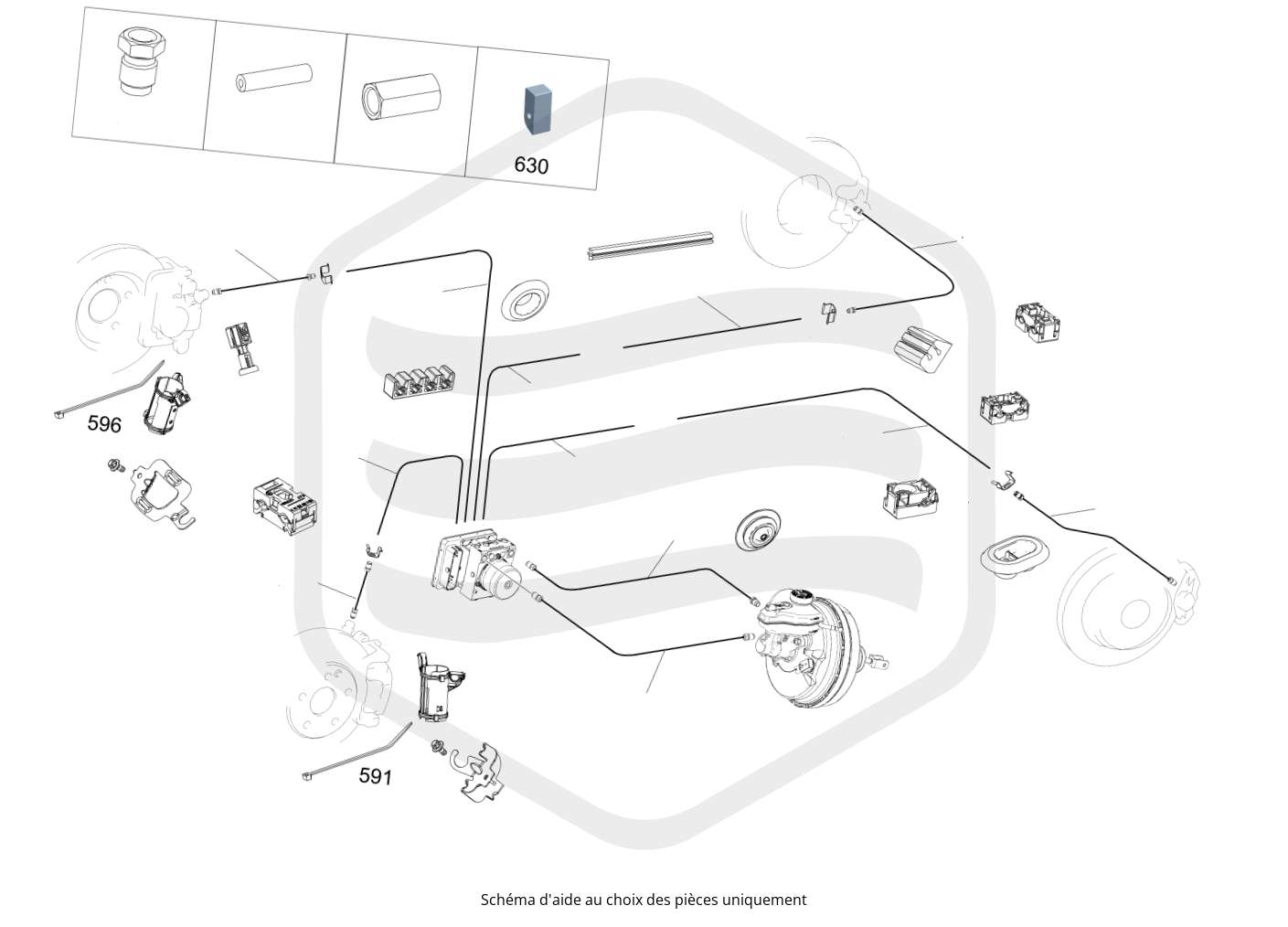 630

596

591

Schéma d'aide au choix des pièces uniquement