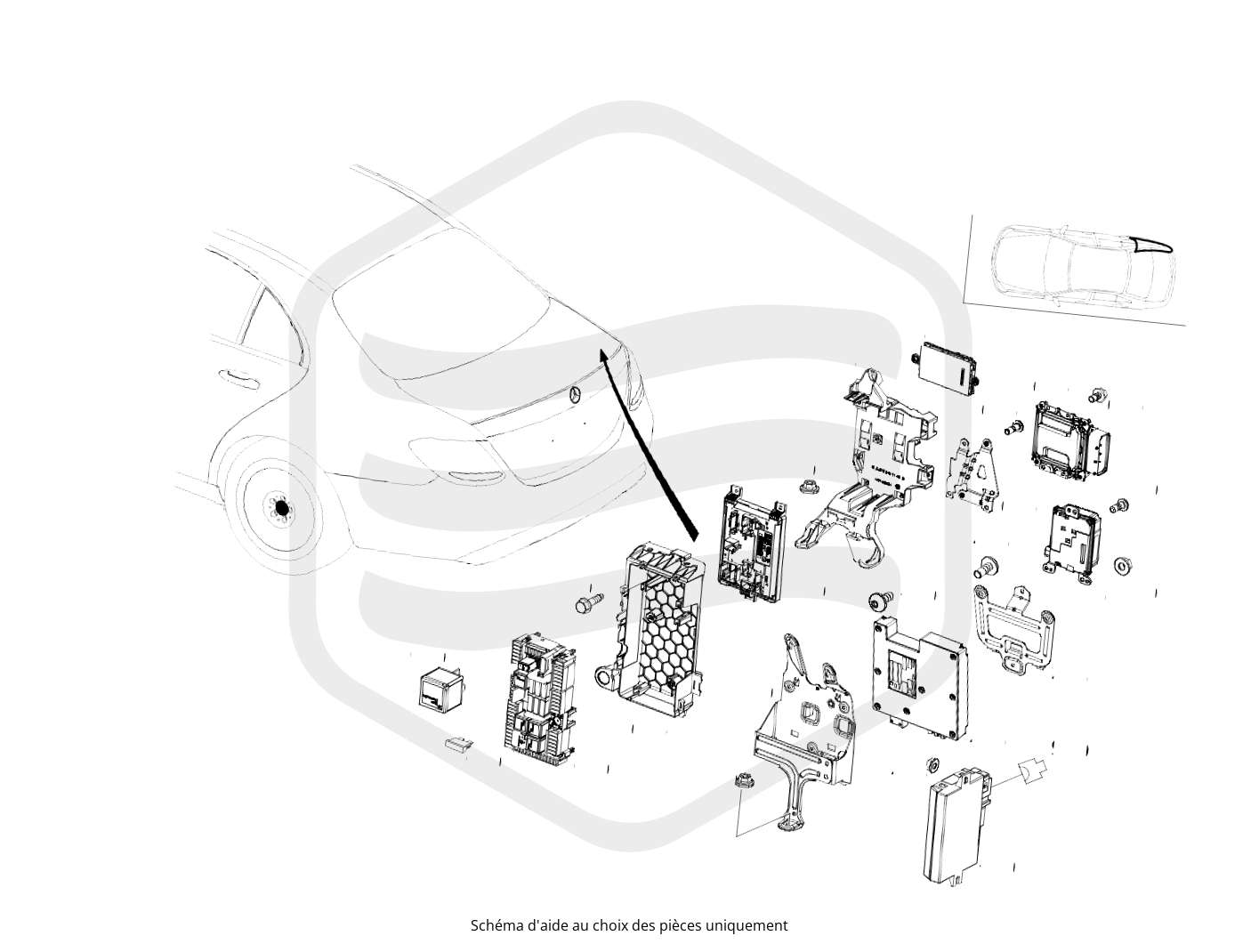 Schéma d'aide au choix des pièces uniquement