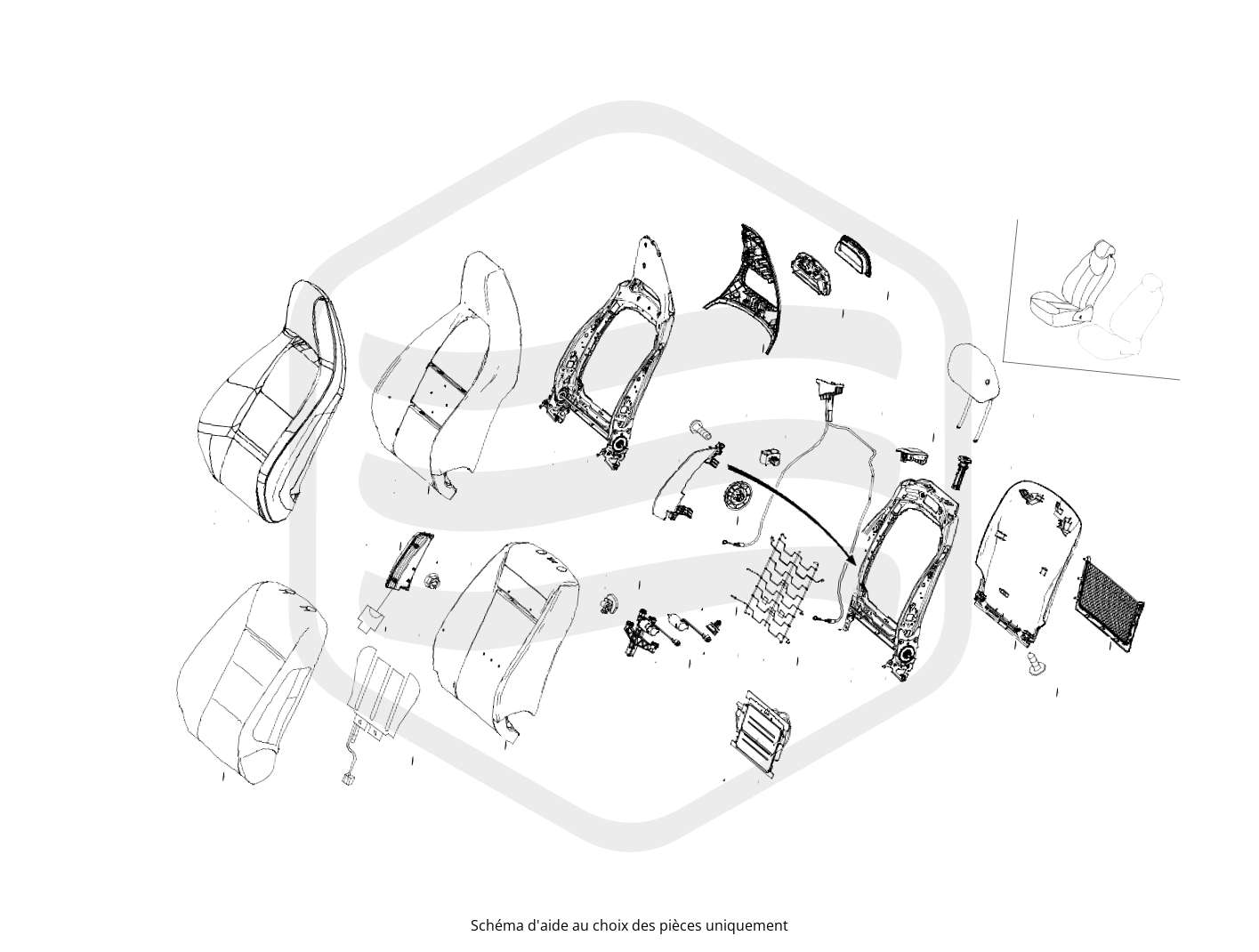 Schéma d'aide au choix des pièces uniquement