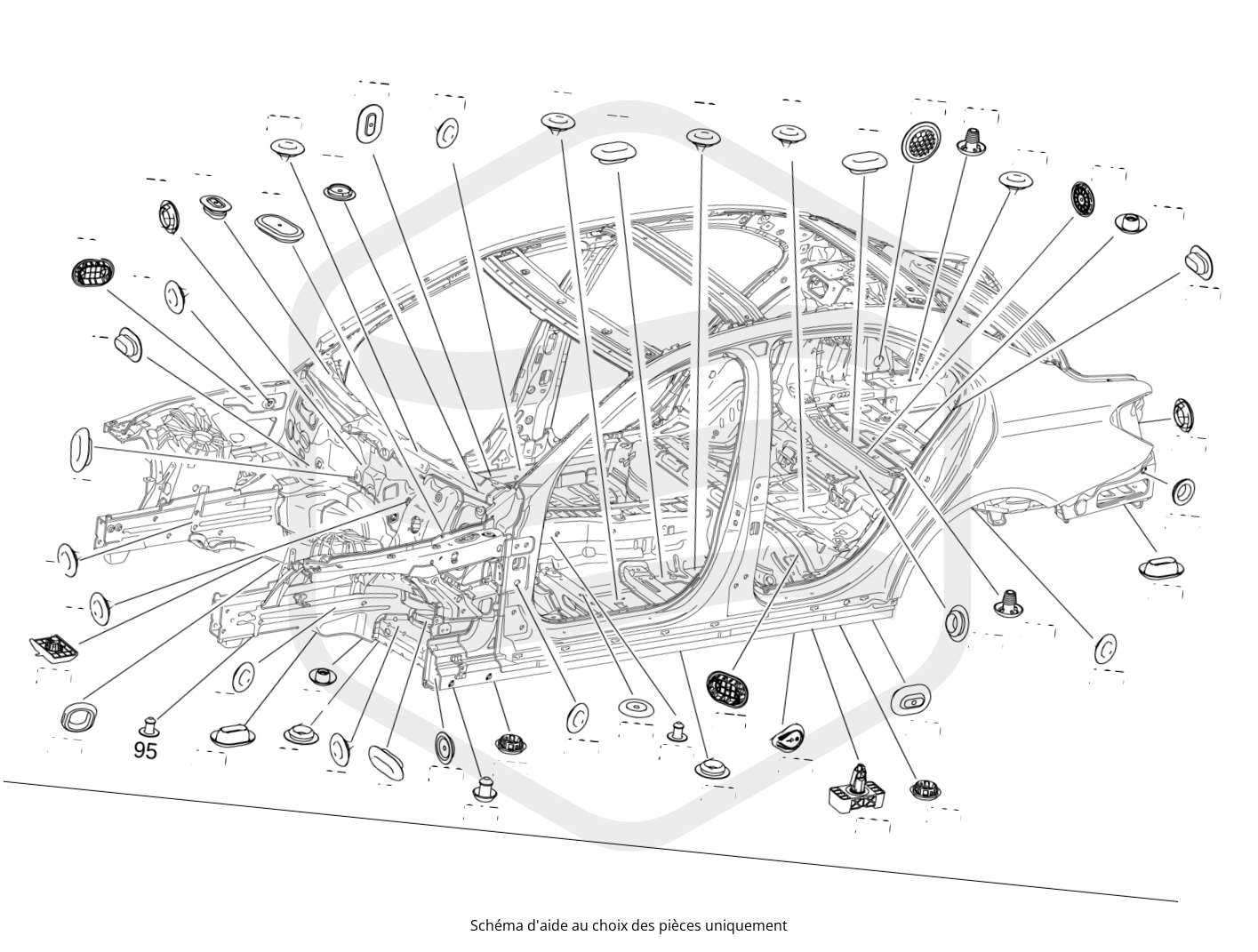 95

Schéma d'aide au choix des pièces uniquement