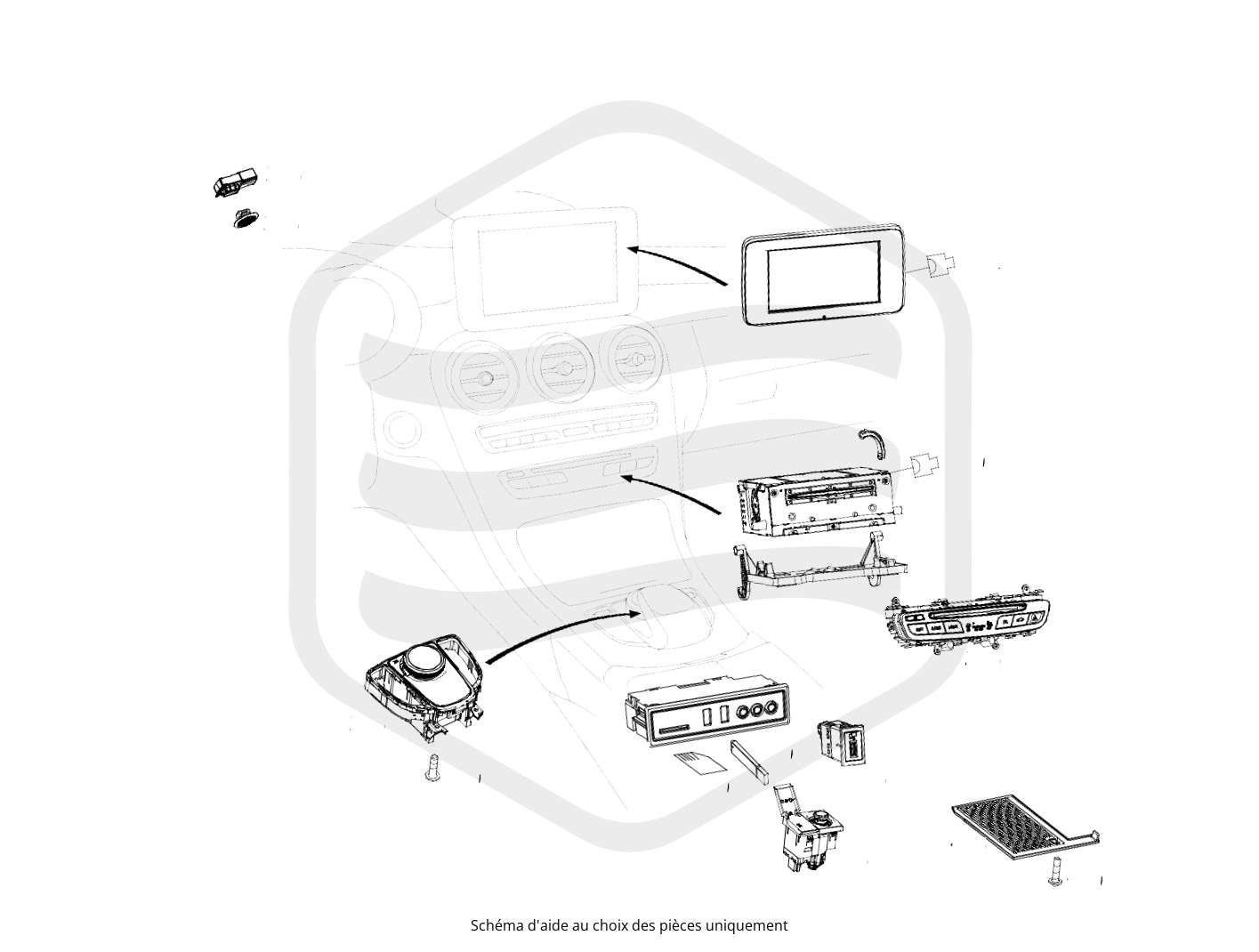 Schéma d'aide au choix des pièces uniquement