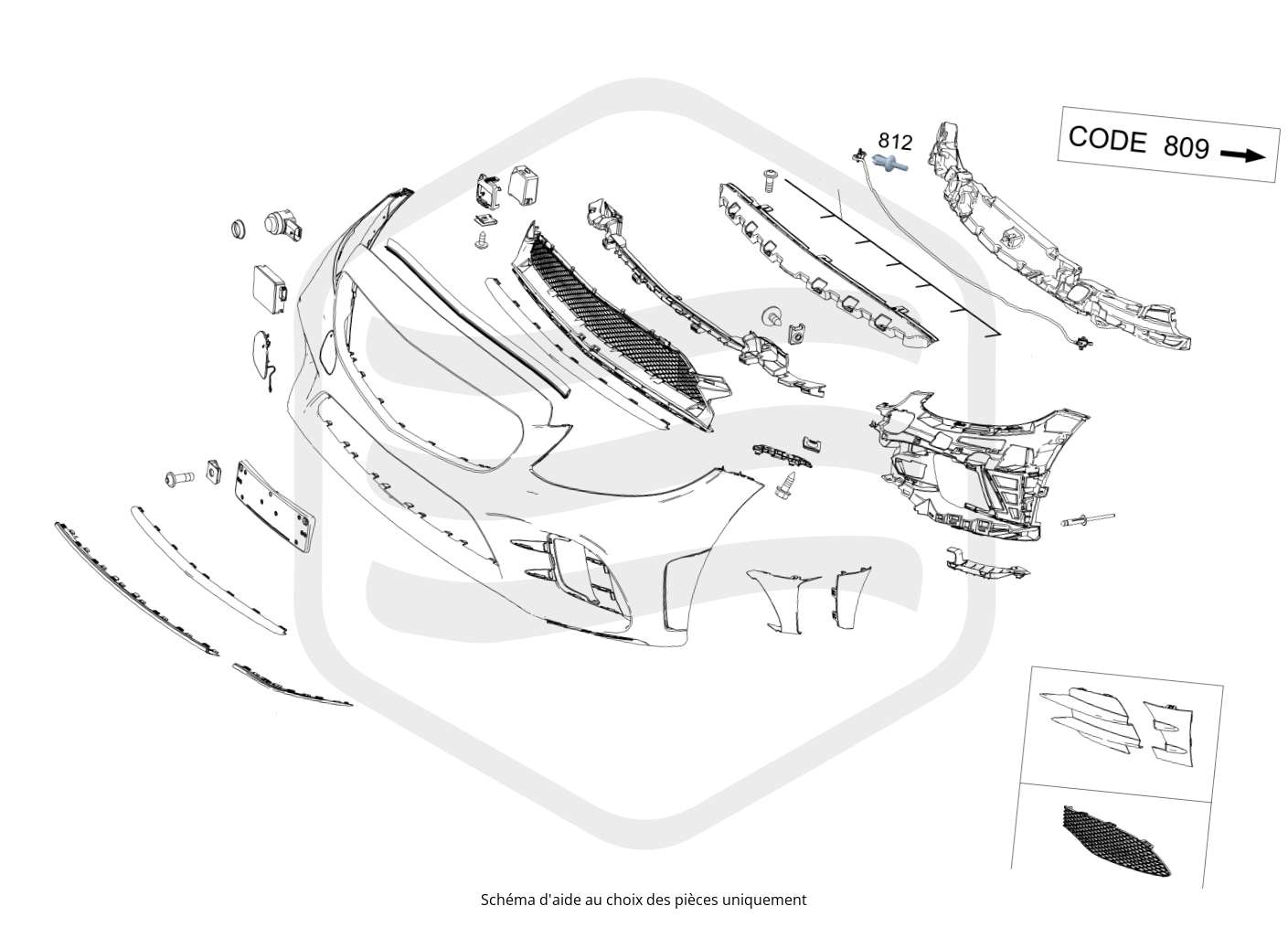 812

CODE 809

Schéma d'aide au choix des pièces uniquement