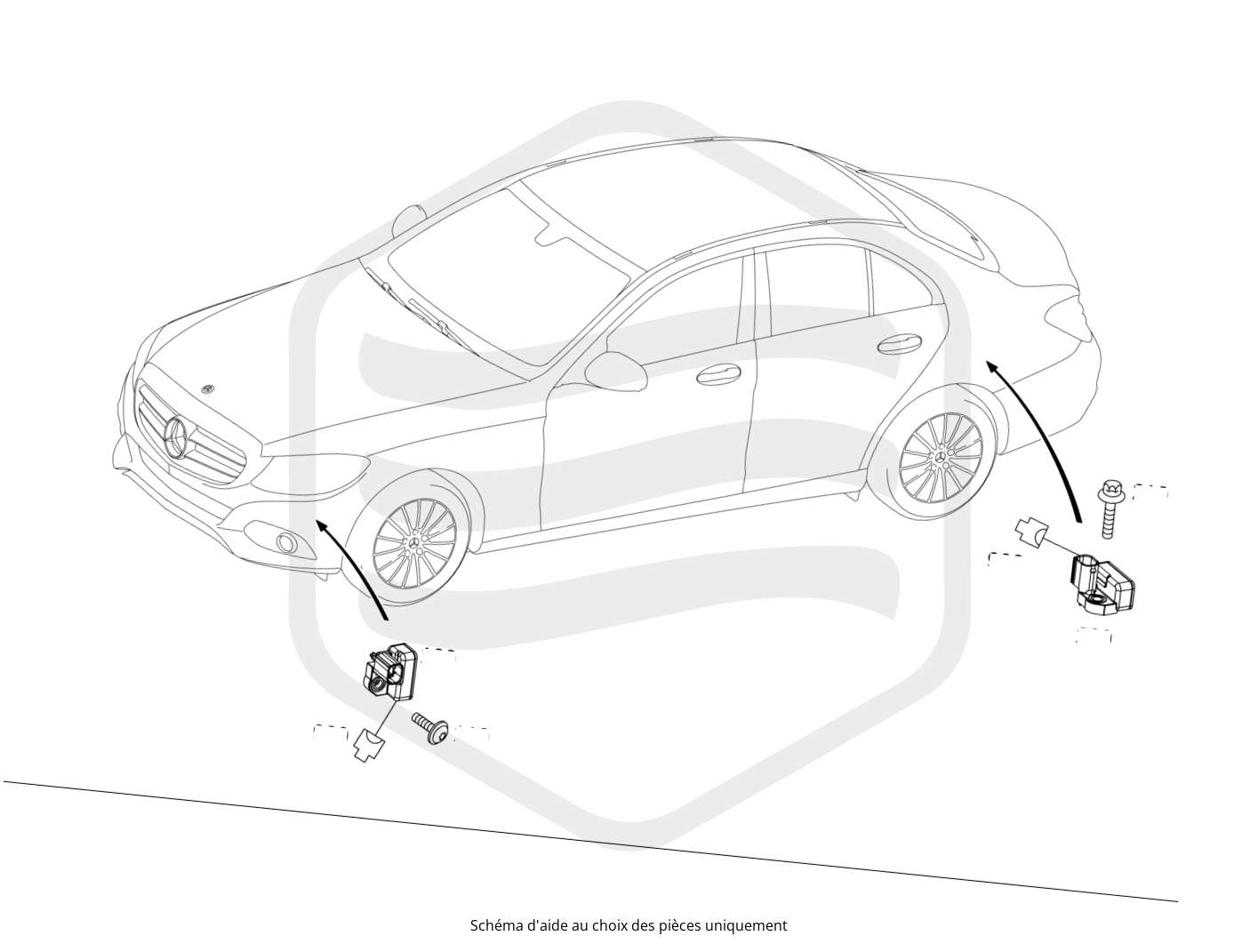 Schéma d'aide au choix des pièces uniquement