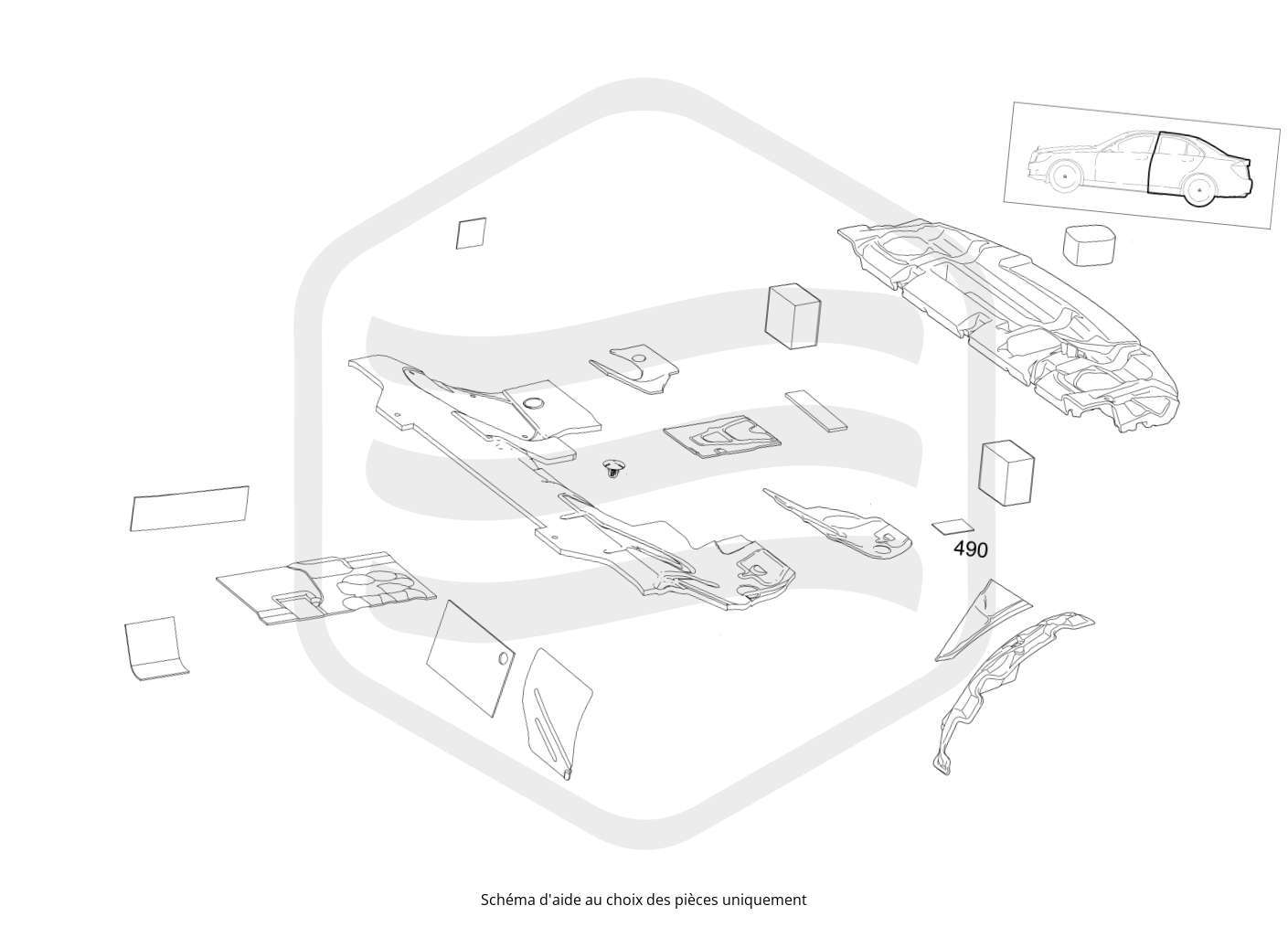 490

Schéma d'aide au choix des pièces uniquement