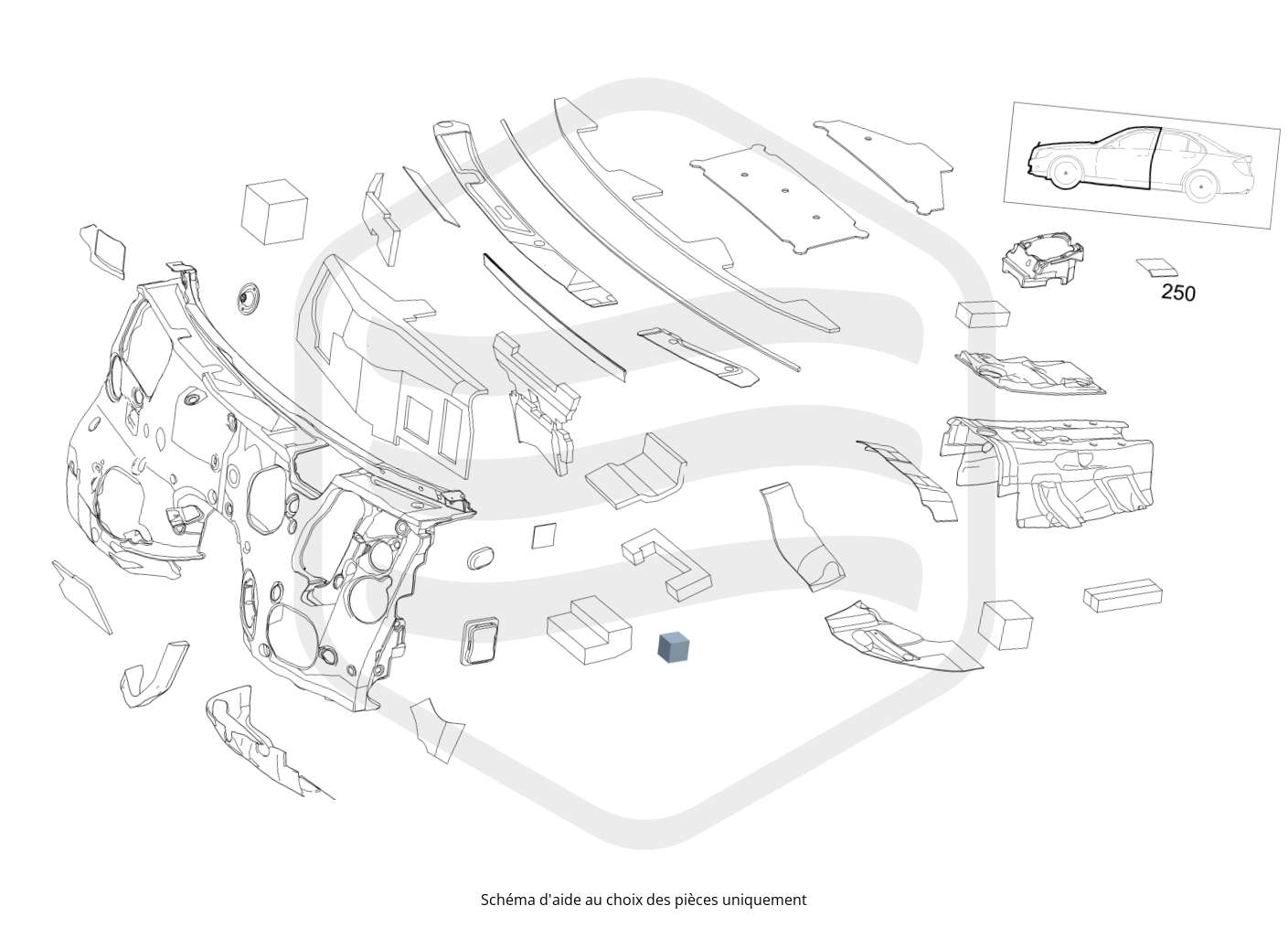 250

Schéma d'aide au choix des pièces uniquement