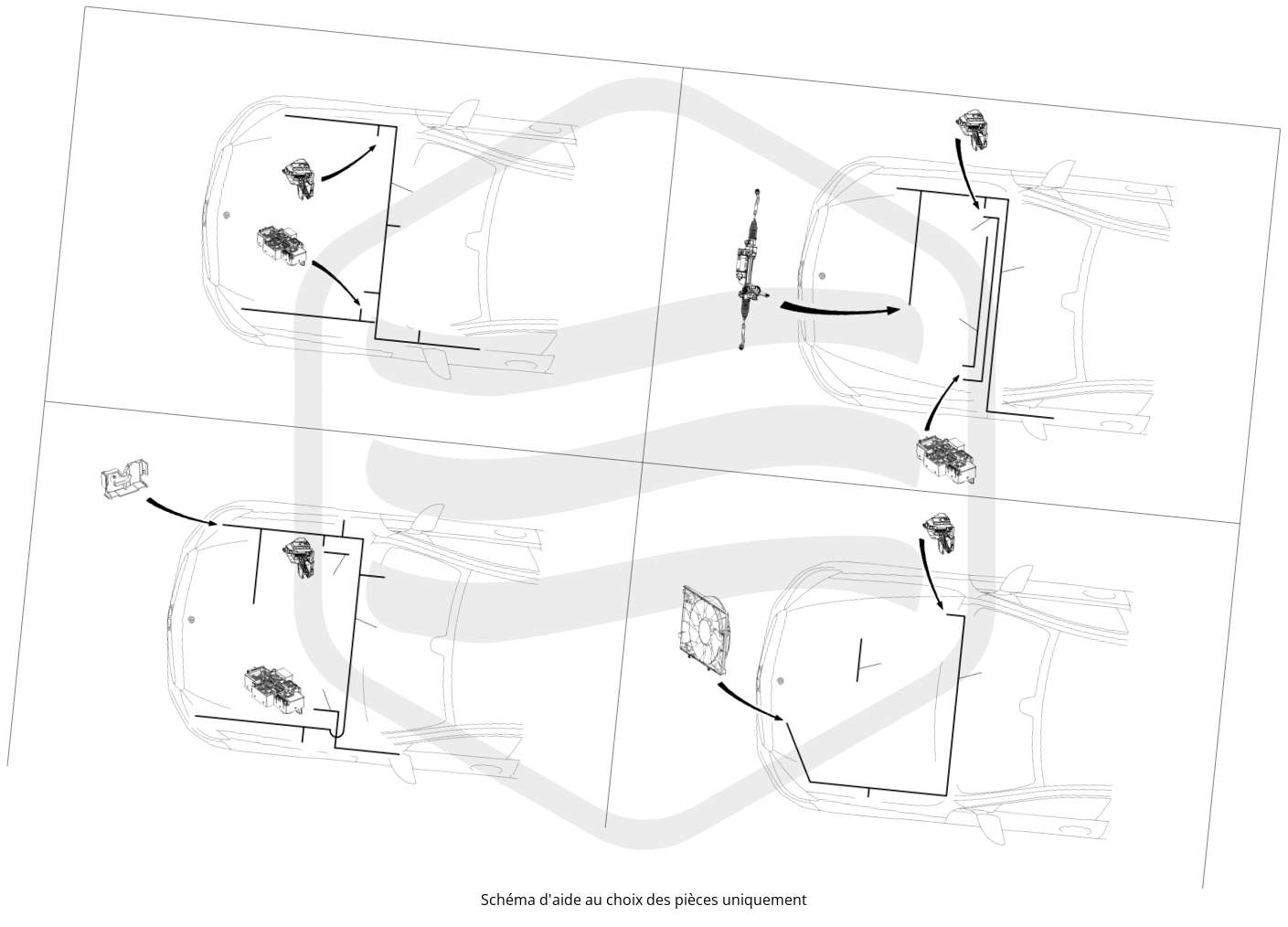 Schéma d'aide au choix des pièces uniquement