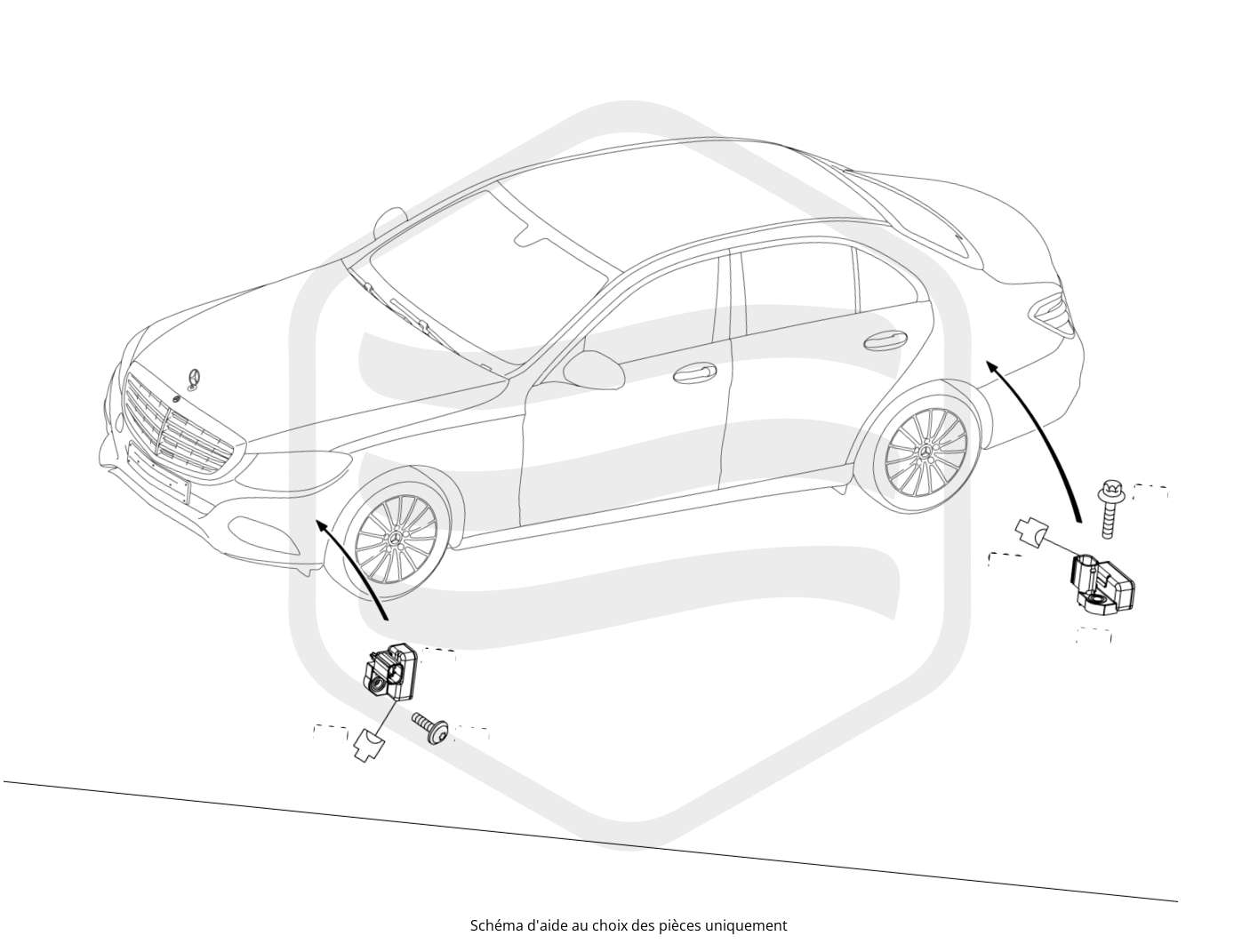 Schéma d'aide au choix des pièces uniquement