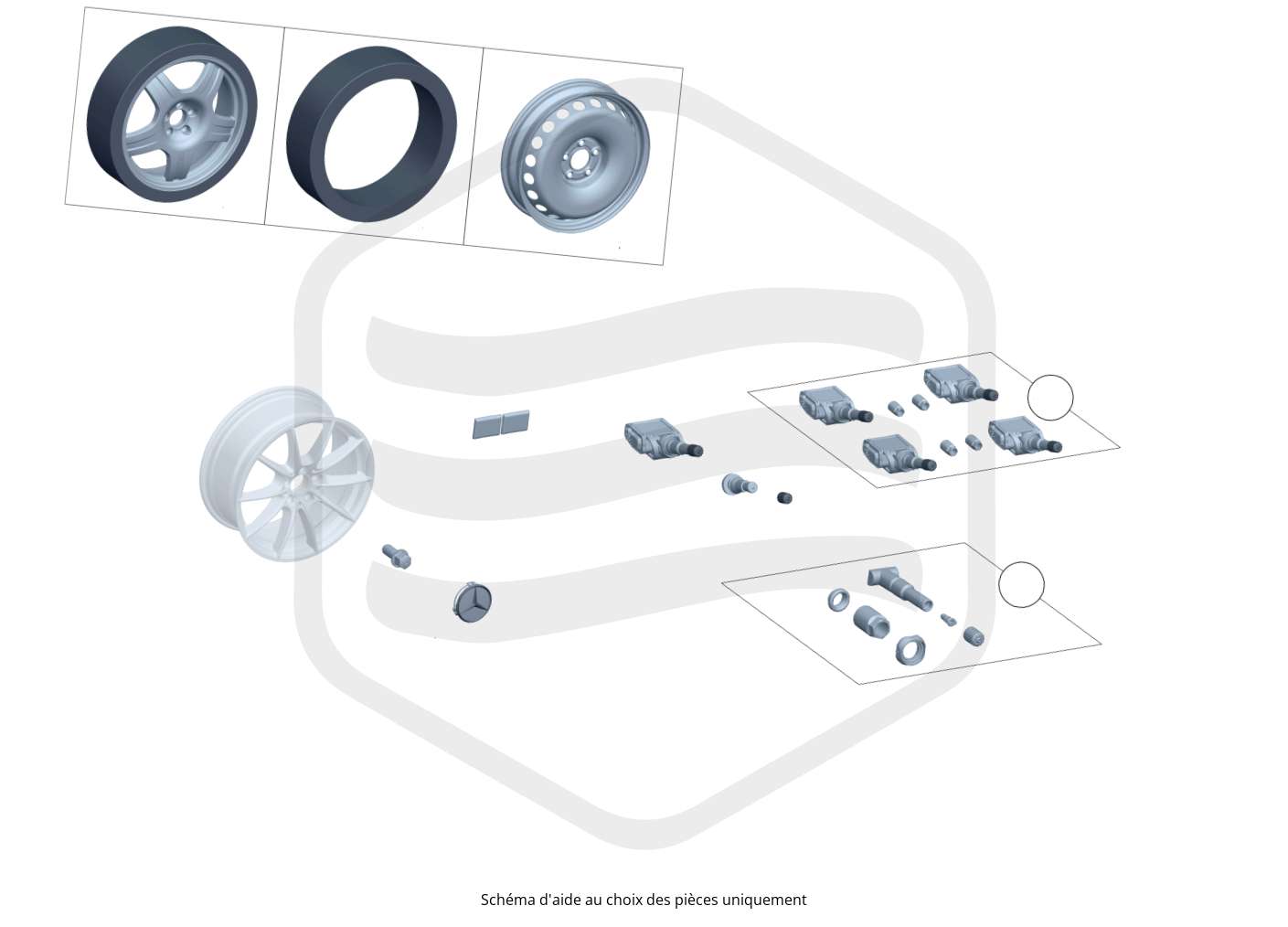 Schéma d'aide au choix des pièces uniquement