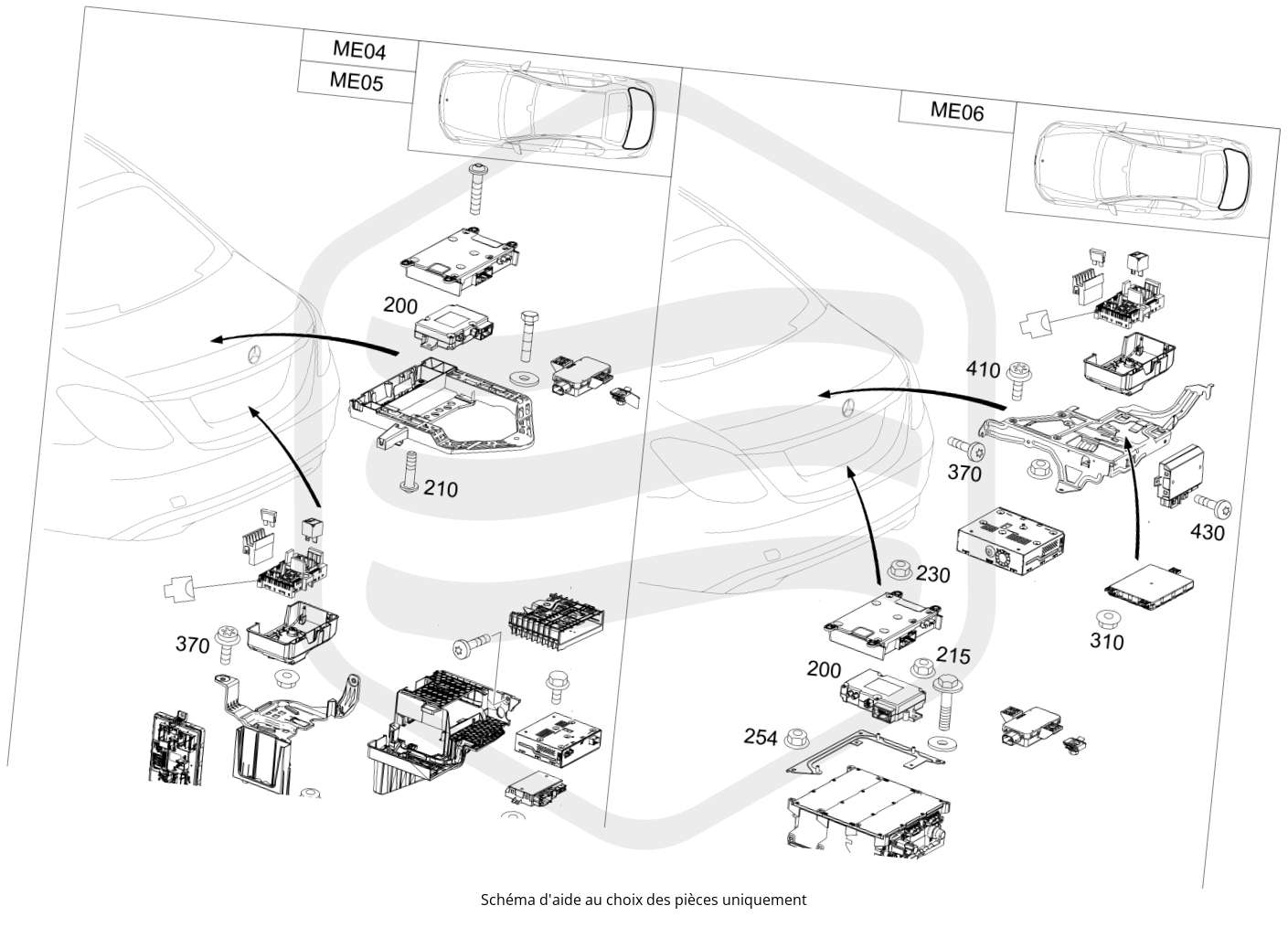 ME04
ME05

200

210

370

ME06

410

370

430

230

310

215

200

254

Schéma d'aide au choix des pièces uniquement