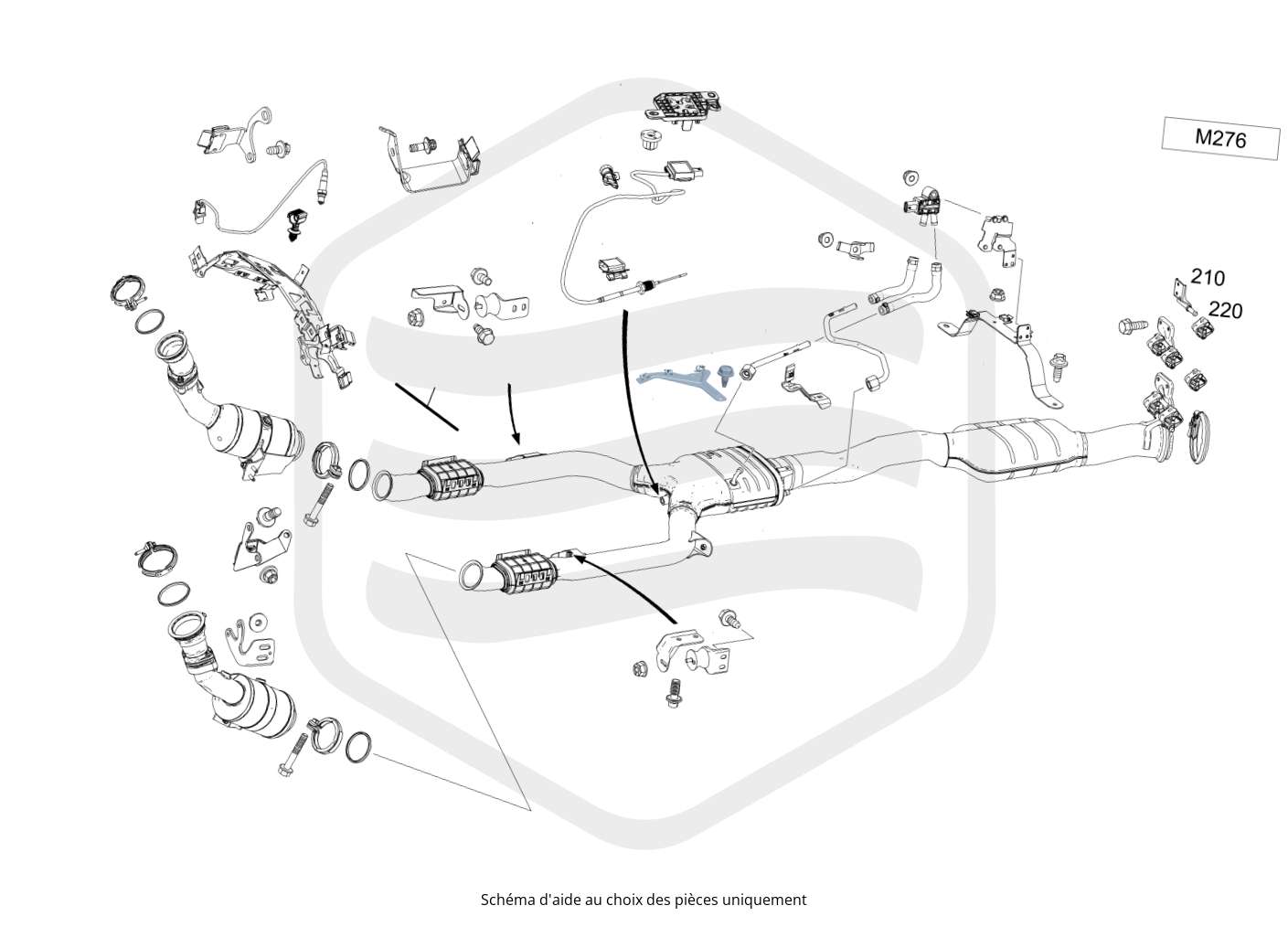 M276

210

220

Schéma d'aide au choix des pièces uniquement