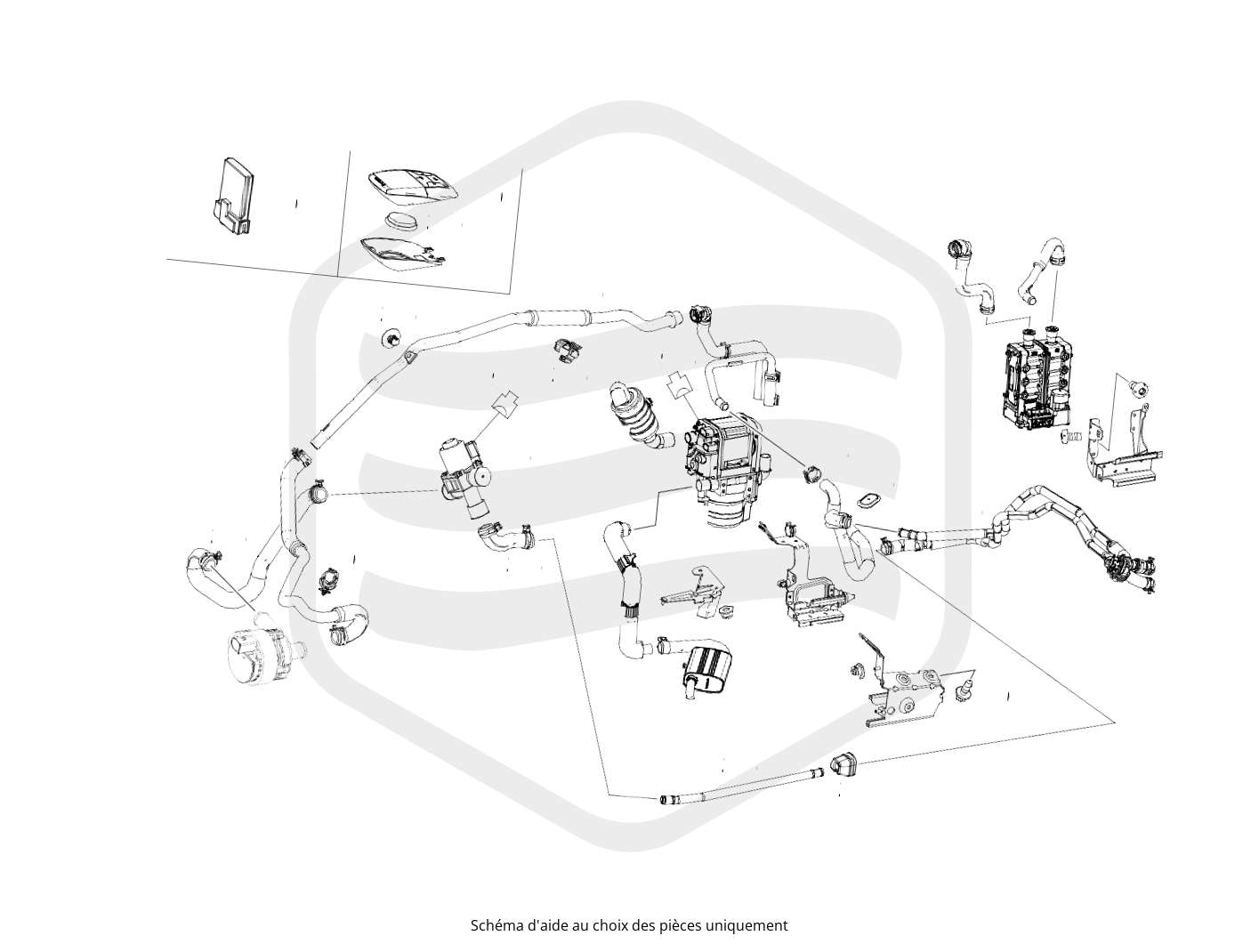 Schéma d'aide au choix des pièces uniquement