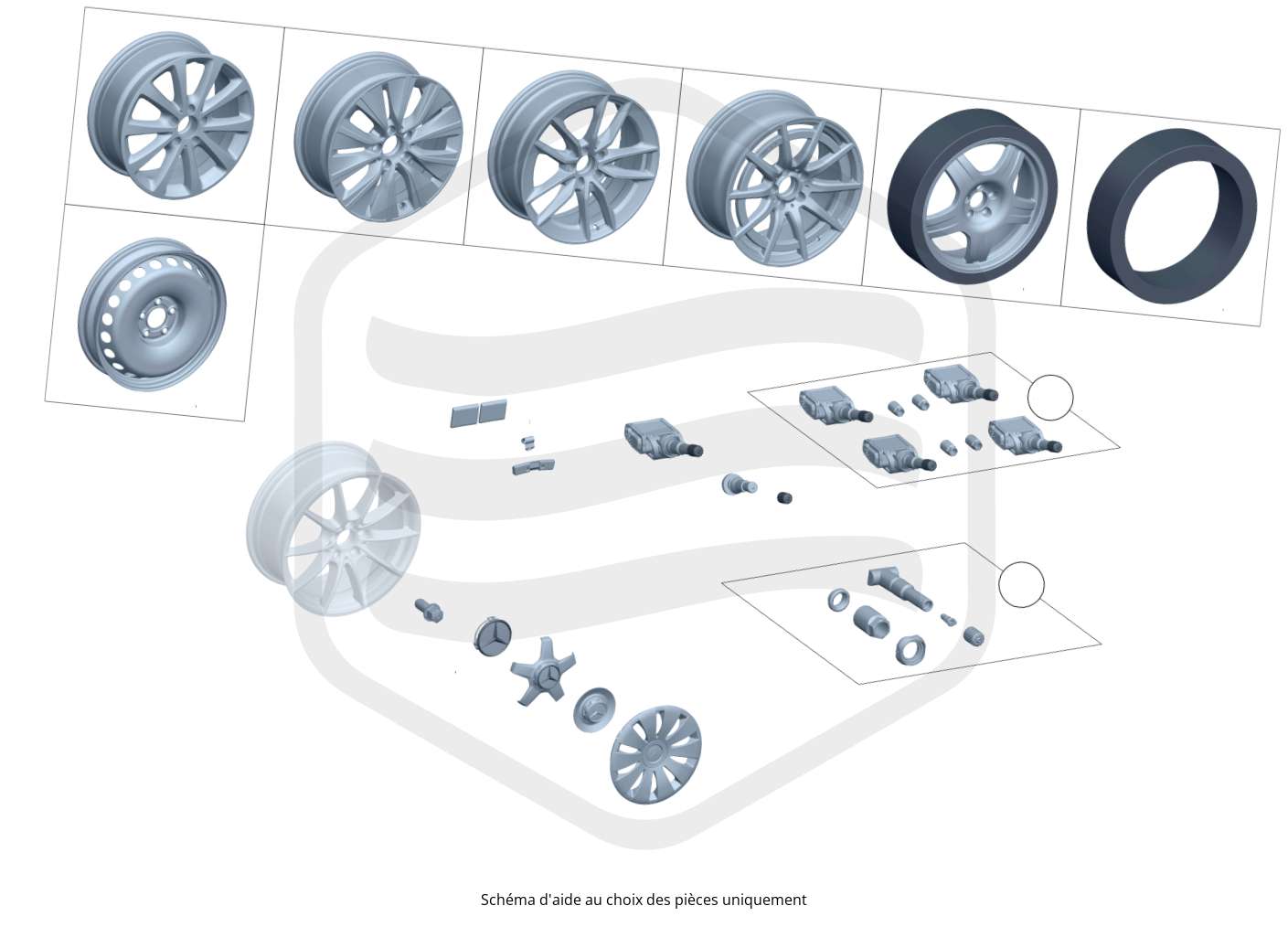 Schéma d'aide au choix des pièces uniquement