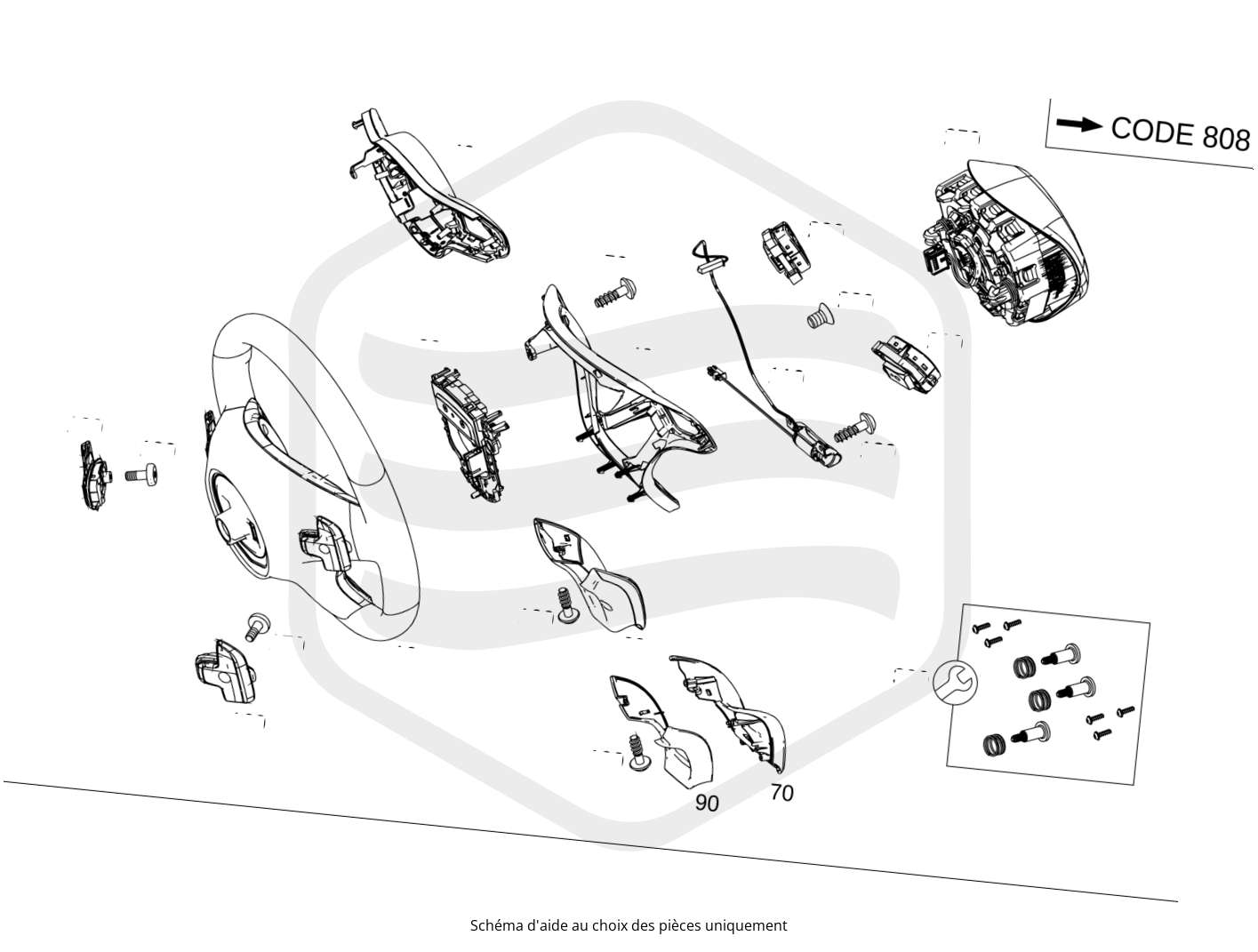 CODE 808

90

70

Schéma d'aide au choix des pièces uniquement