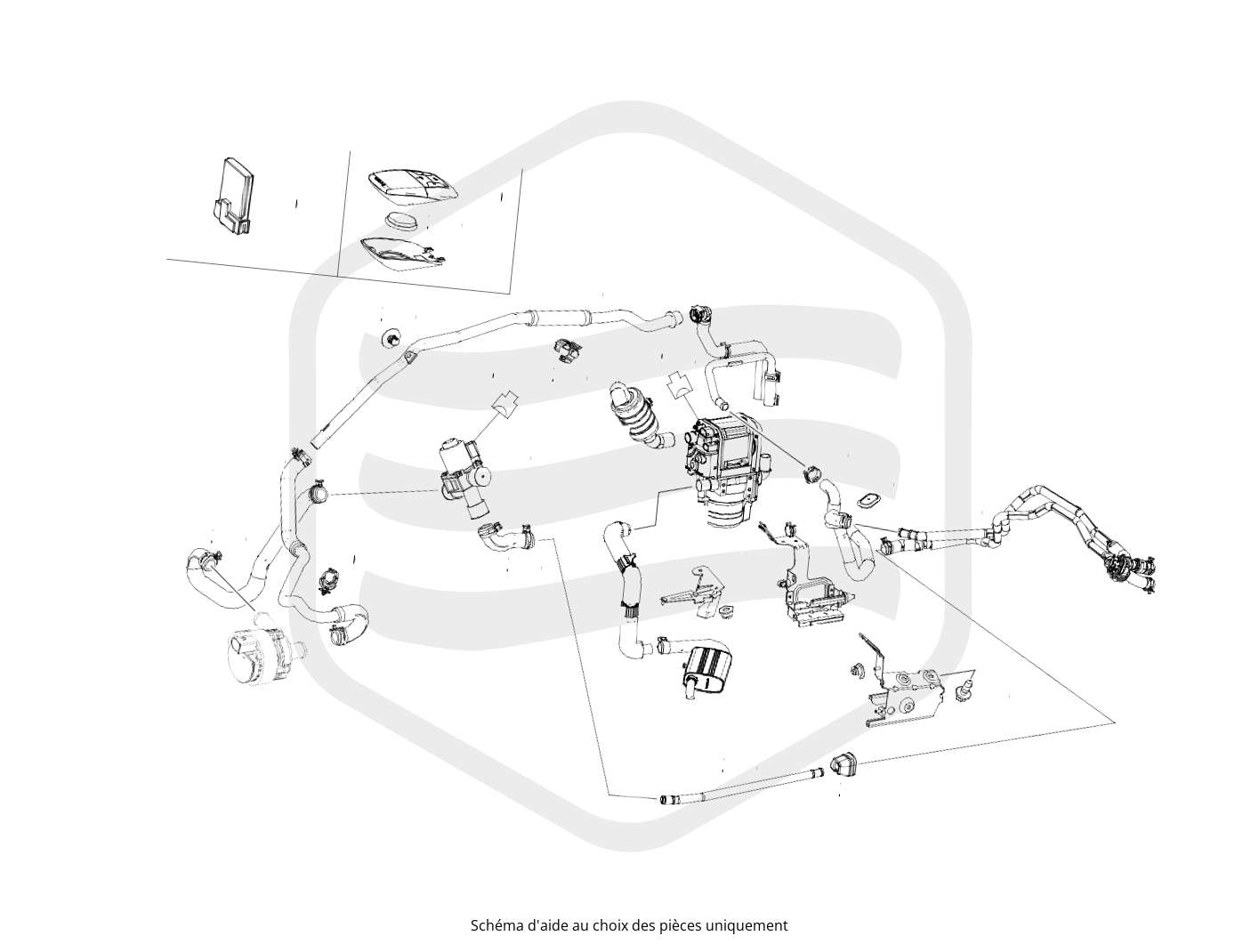 Schéma d'aide au choix des pièces uniquement