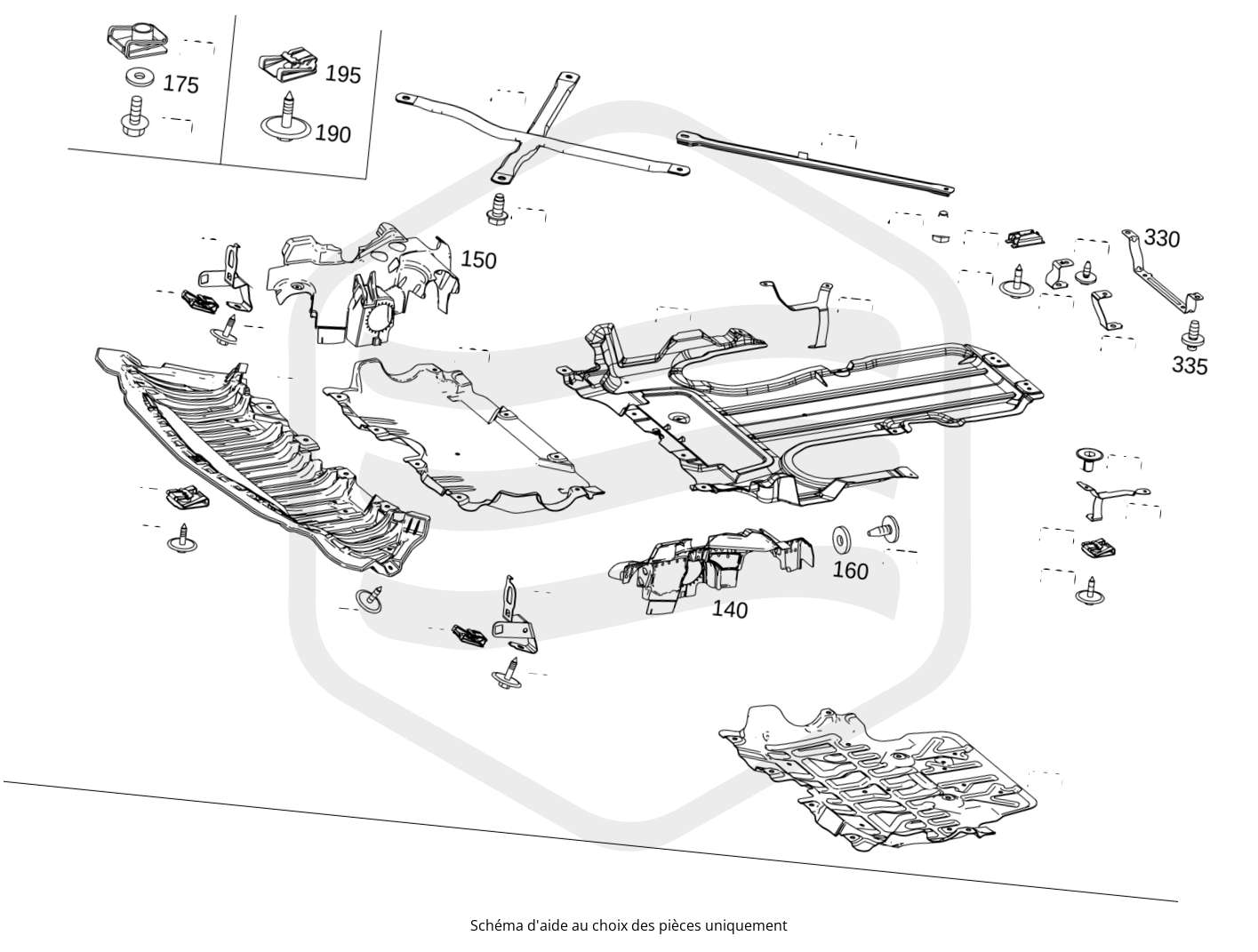 175

195

190

150

330

335

160

140

Schéma d'aide au choix des pièces uniquement