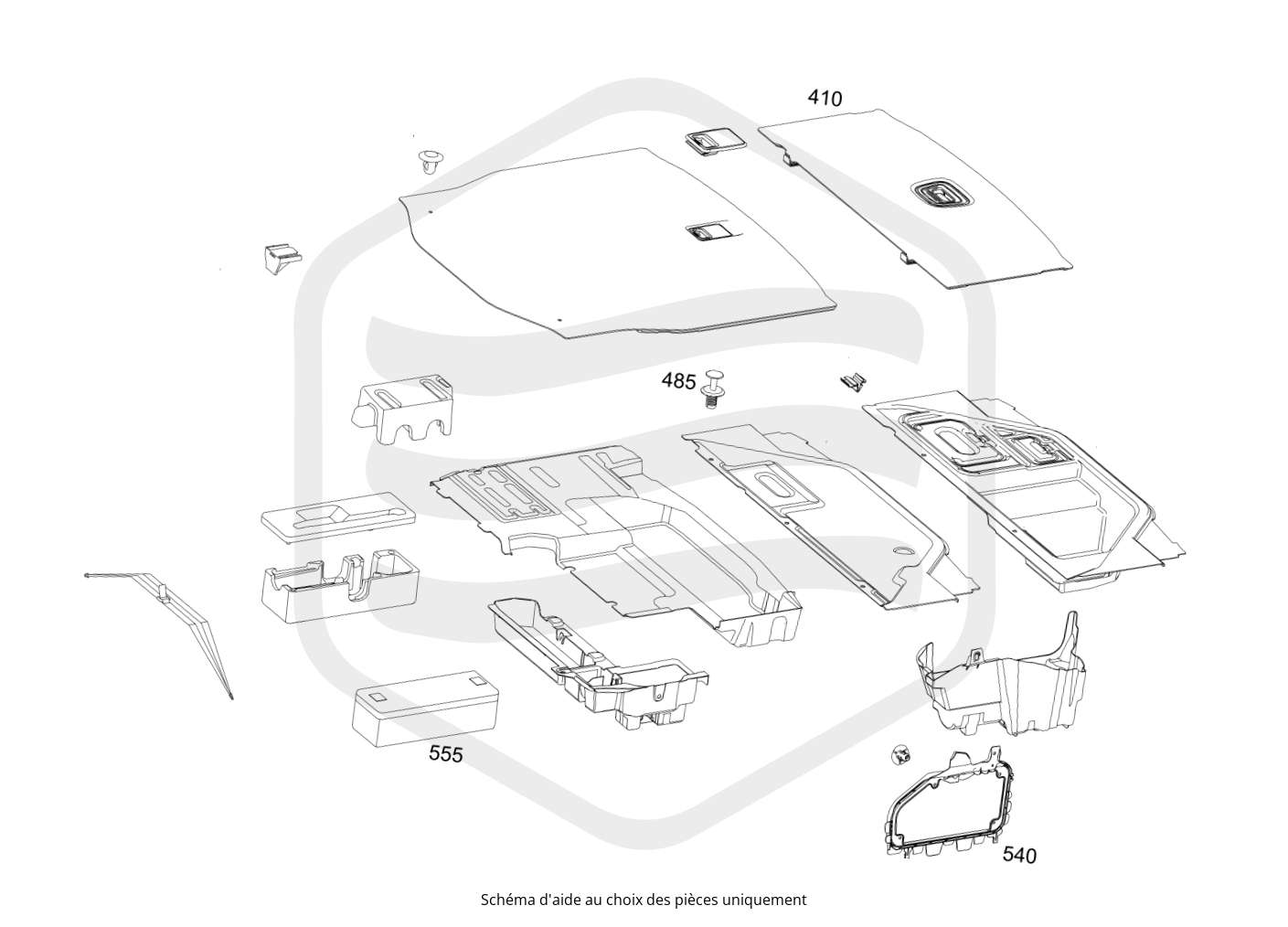 410

485

555

540

Schéma d'aide au choix des pièces uniquement