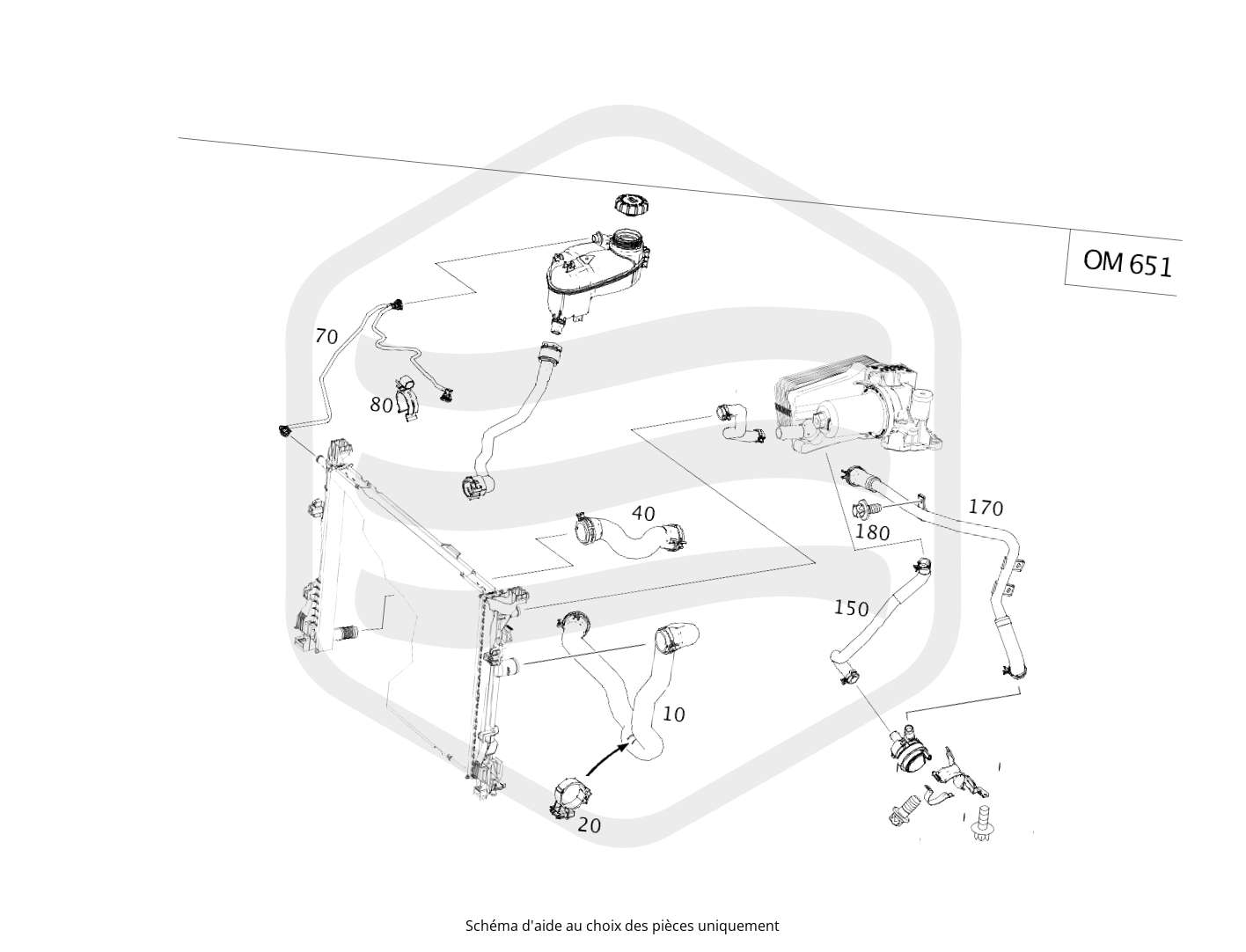 OM 651

70

80

40

170

180

150

10

20

Schéma d'aide au choix des pièces uniquement