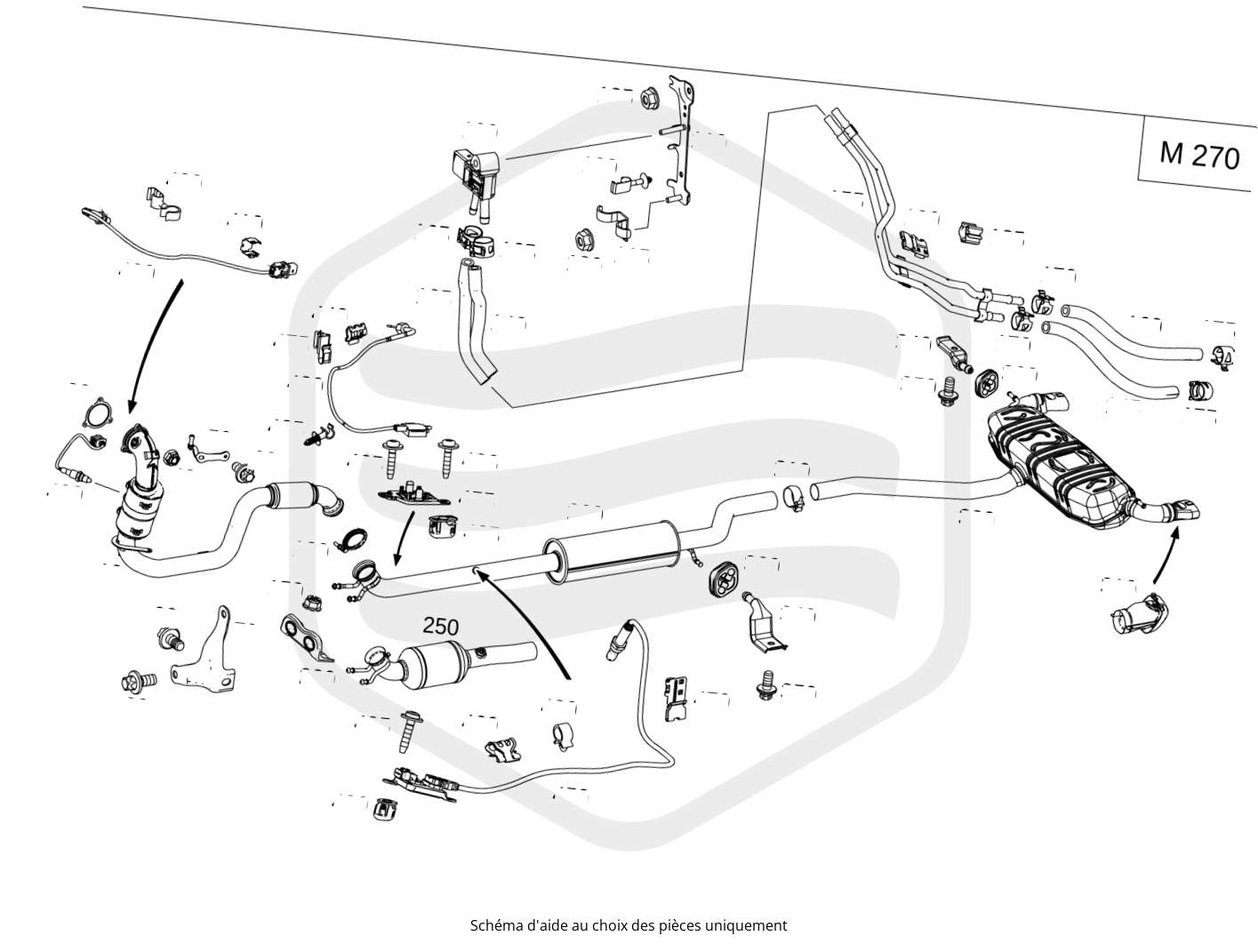 M 270

250

Schéma d'aide au choix des pièces uniquement