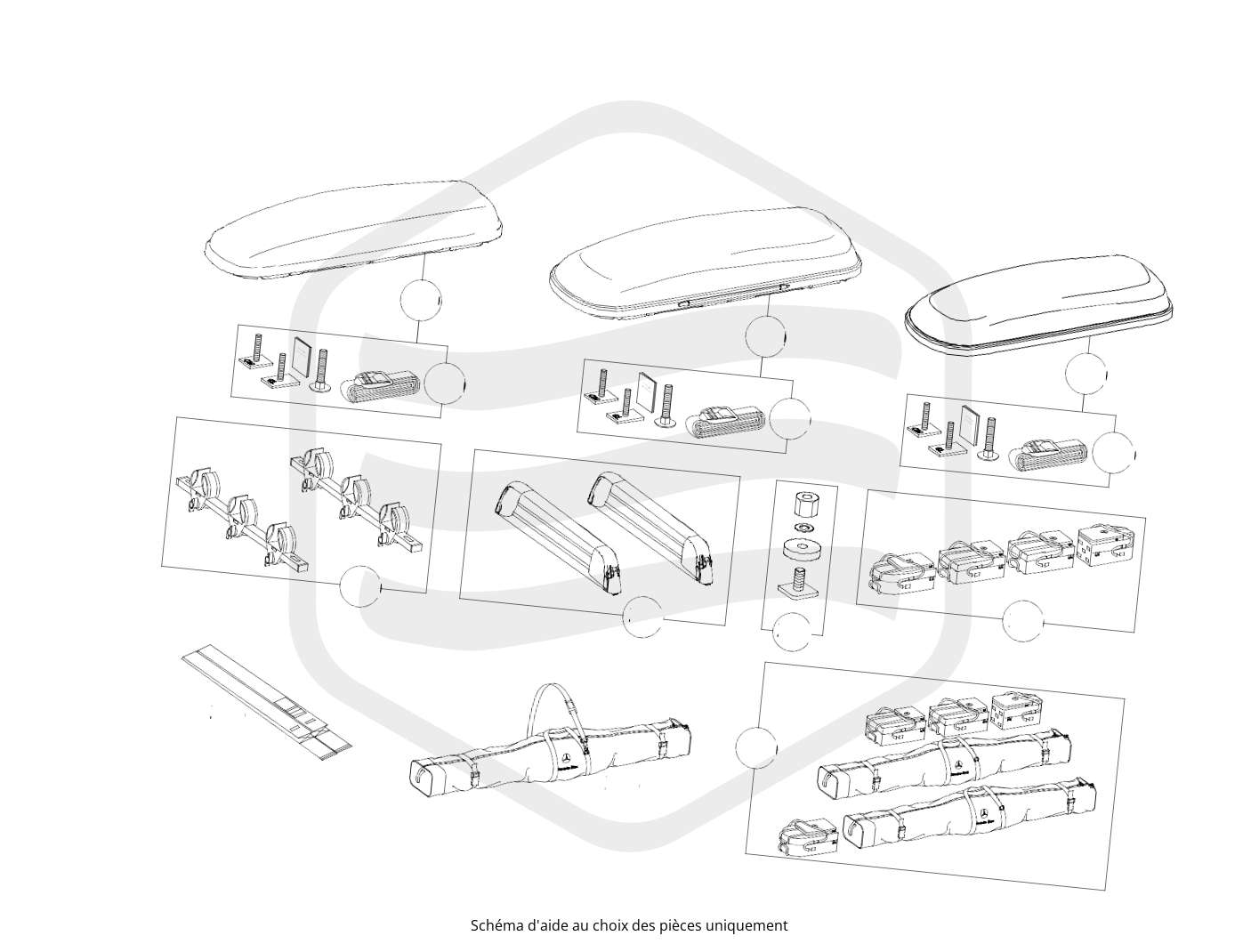 Schéma d'aide au choix des pièces uniquement