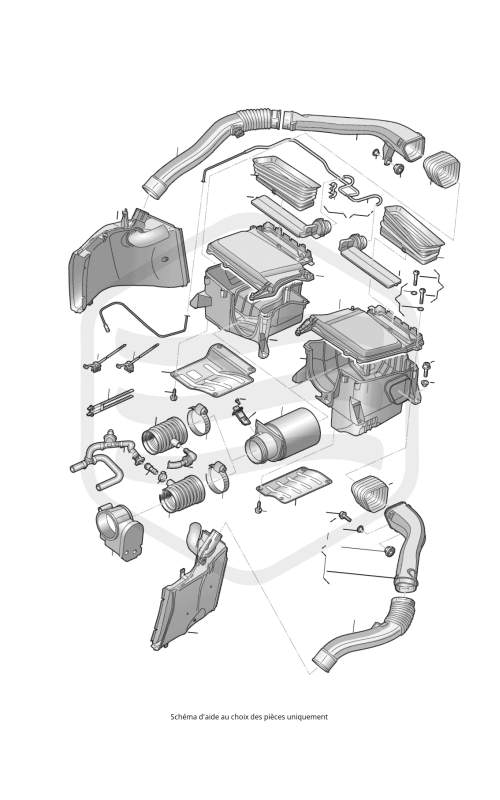 Schéma d'aide au choix des pièces uniquement