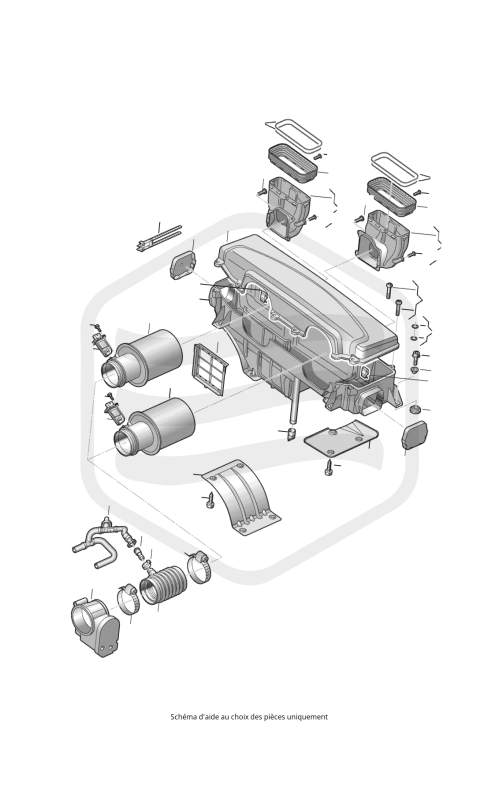 Schéma d'aide au choix des pièces uniquement