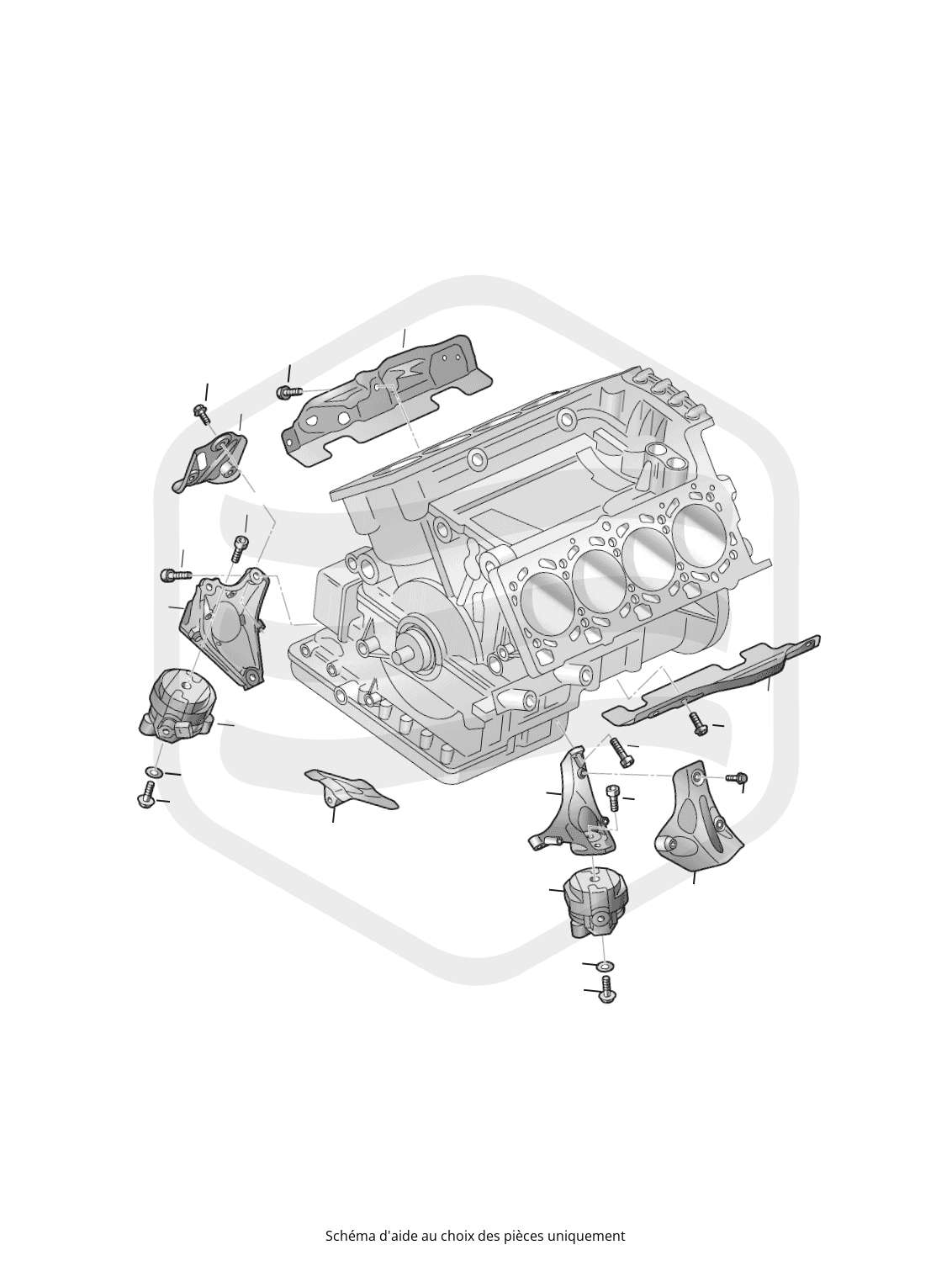 Schéma d'aide au choix des pièces uniquement