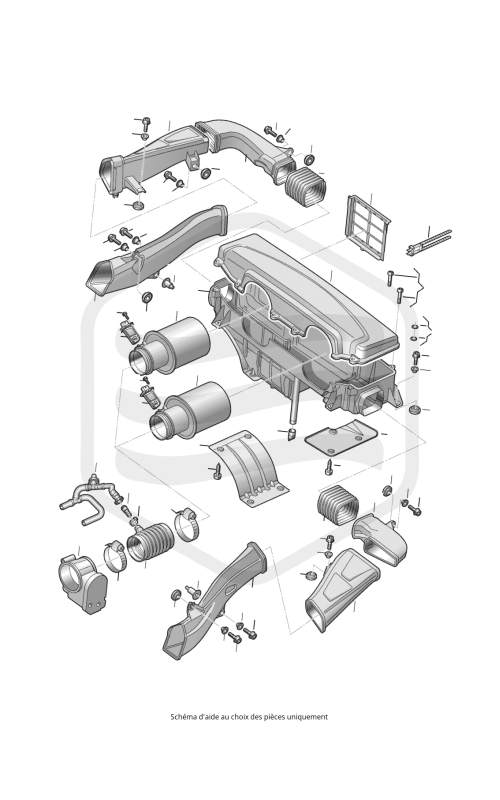 Schéma d'aide au choix des pièces uniquement