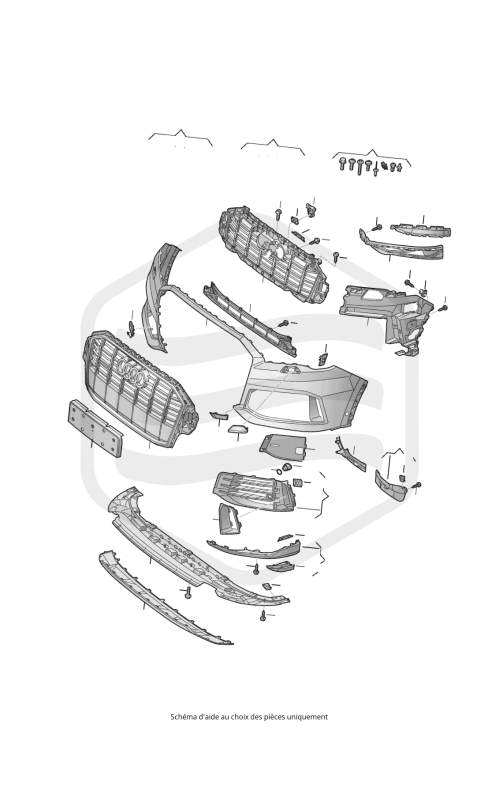 Schéma d'aide au choix des pièces uniquement