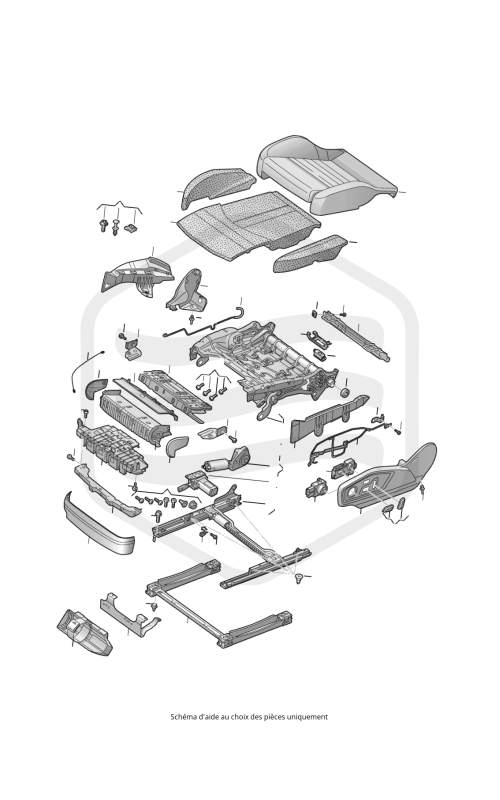 Schéma d'aide au choix des pièces uniquement