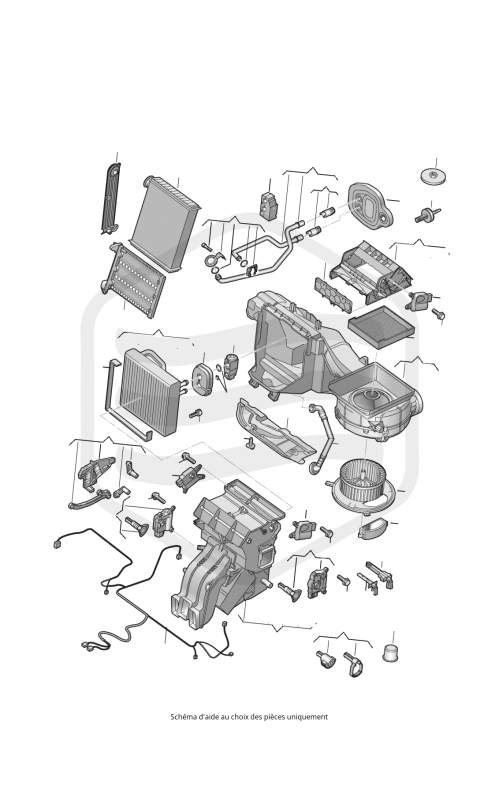 Schéma d'aide au choix des pièces uniquement