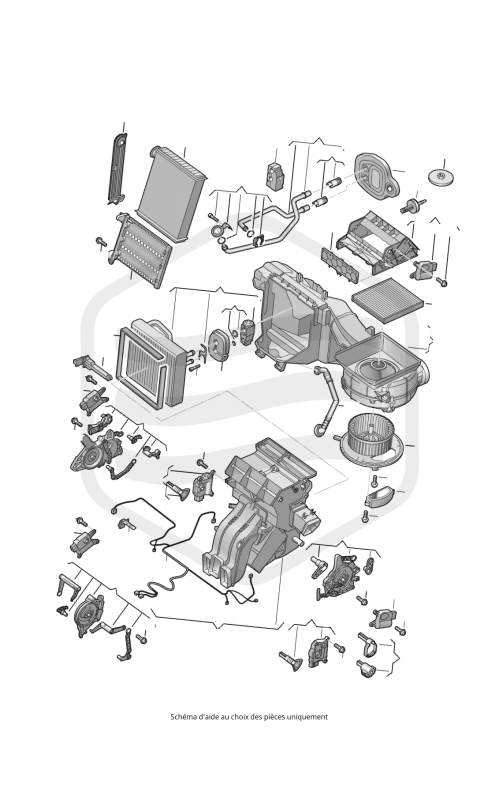 Schéma d'aide au choix des pièces uniquement