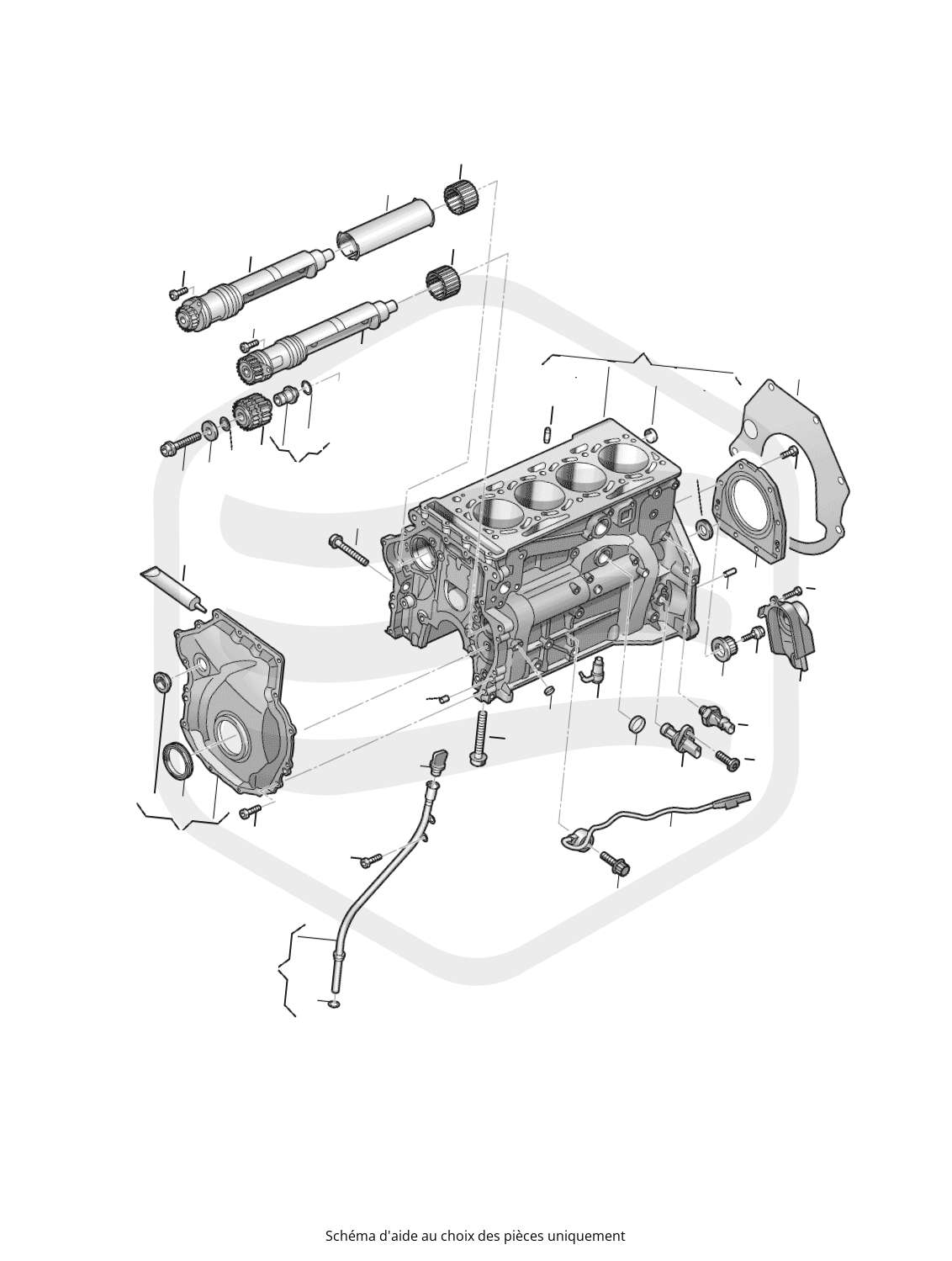 Schéma d'aide au choix des pièces uniquement