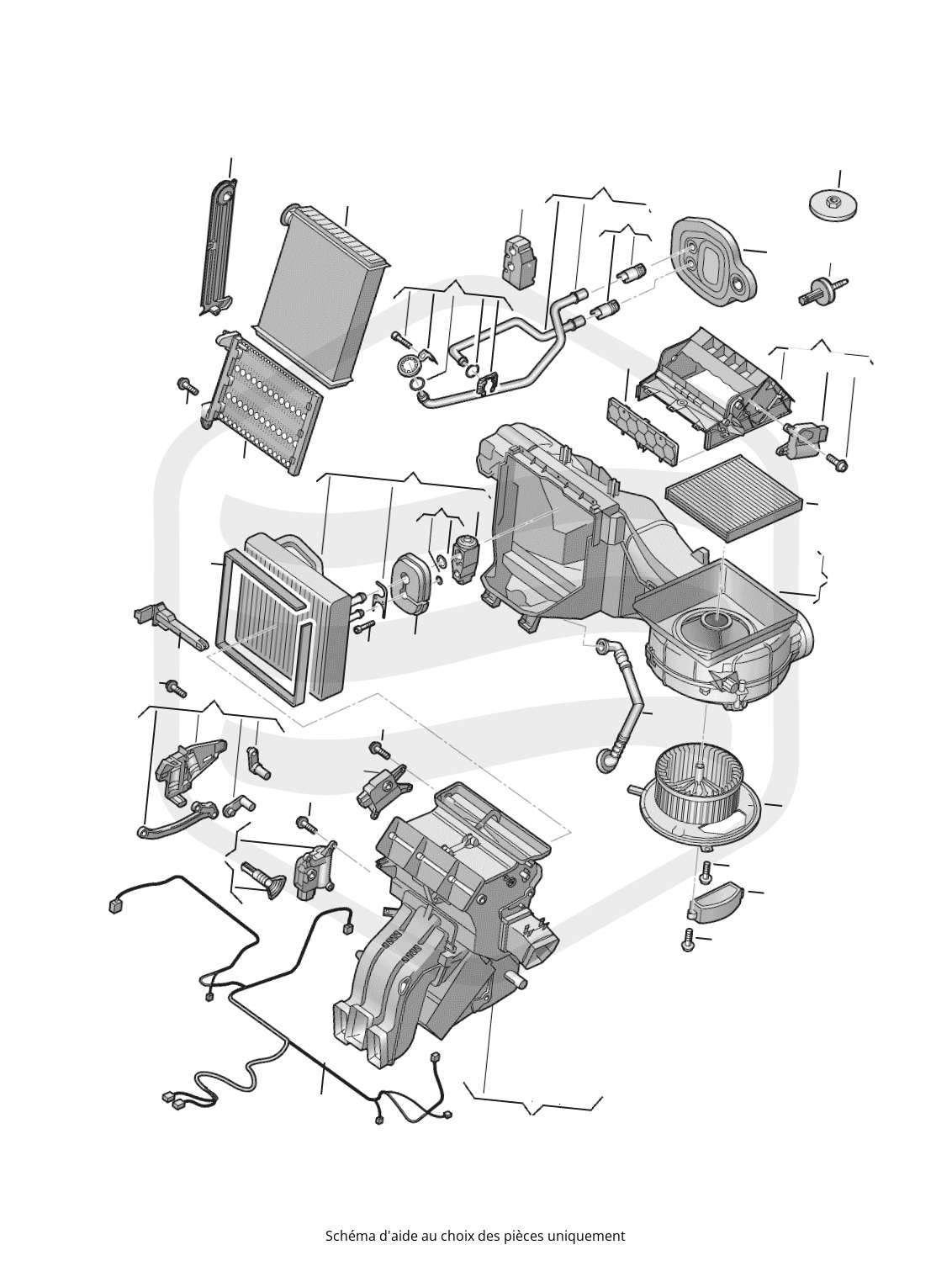 Schéma d'aide au choix des pièces uniquement