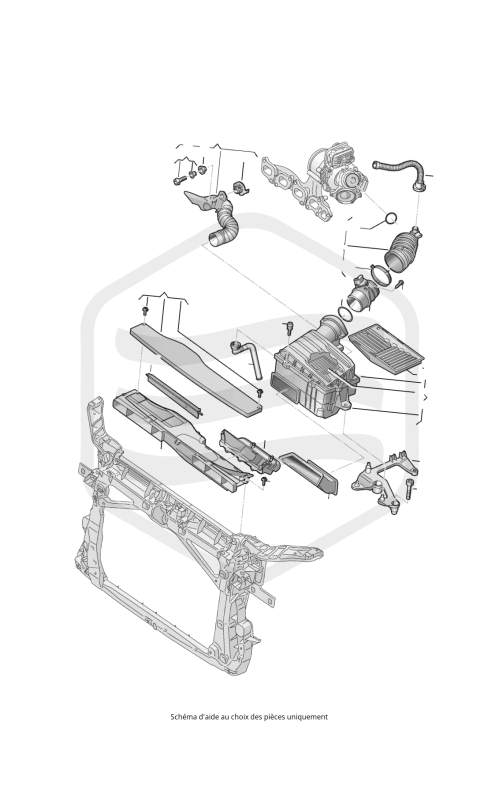 Schéma d'aide au choix des pièces uniquement