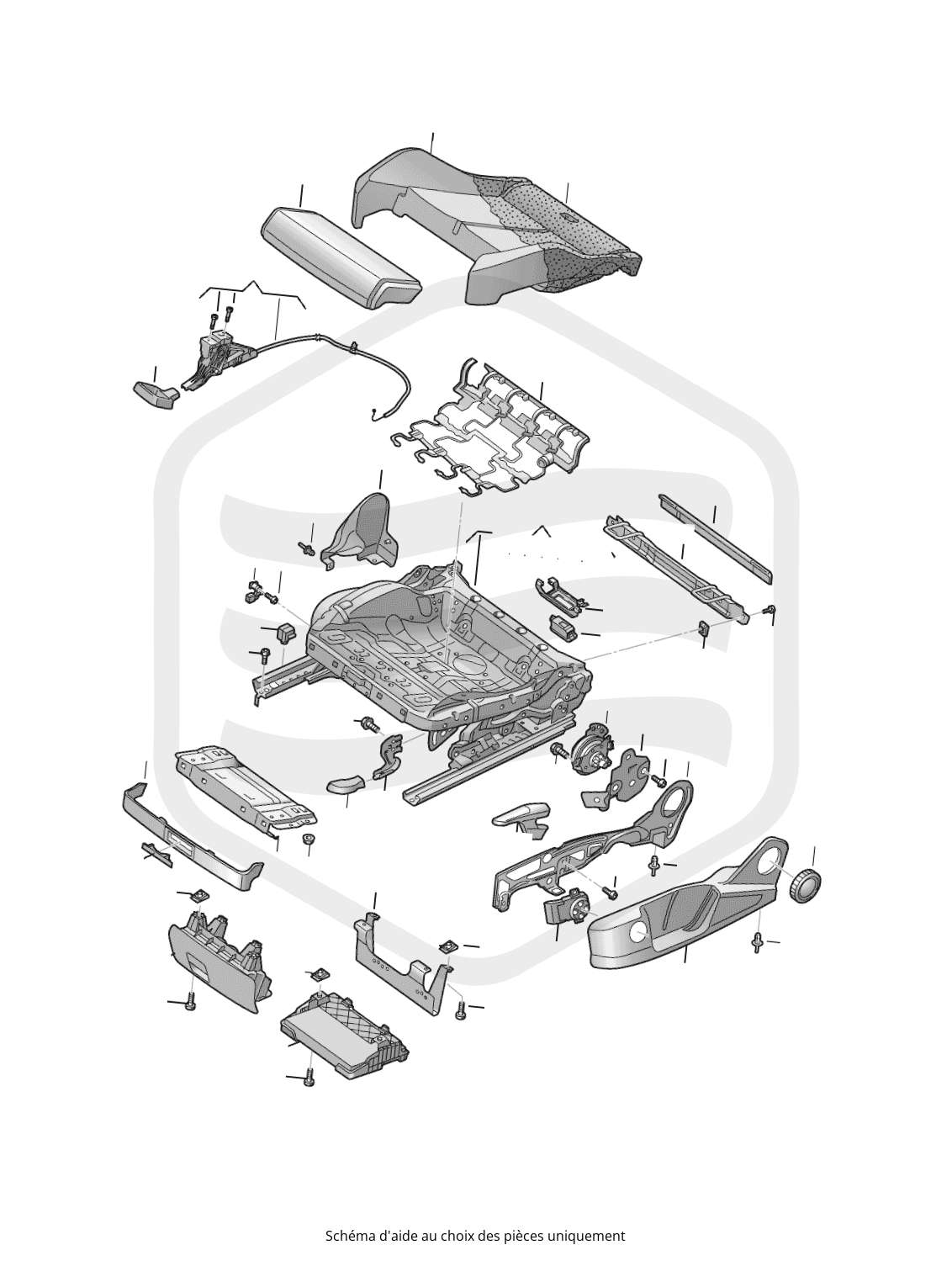 Schéma d'aide au choix des pièces uniquement