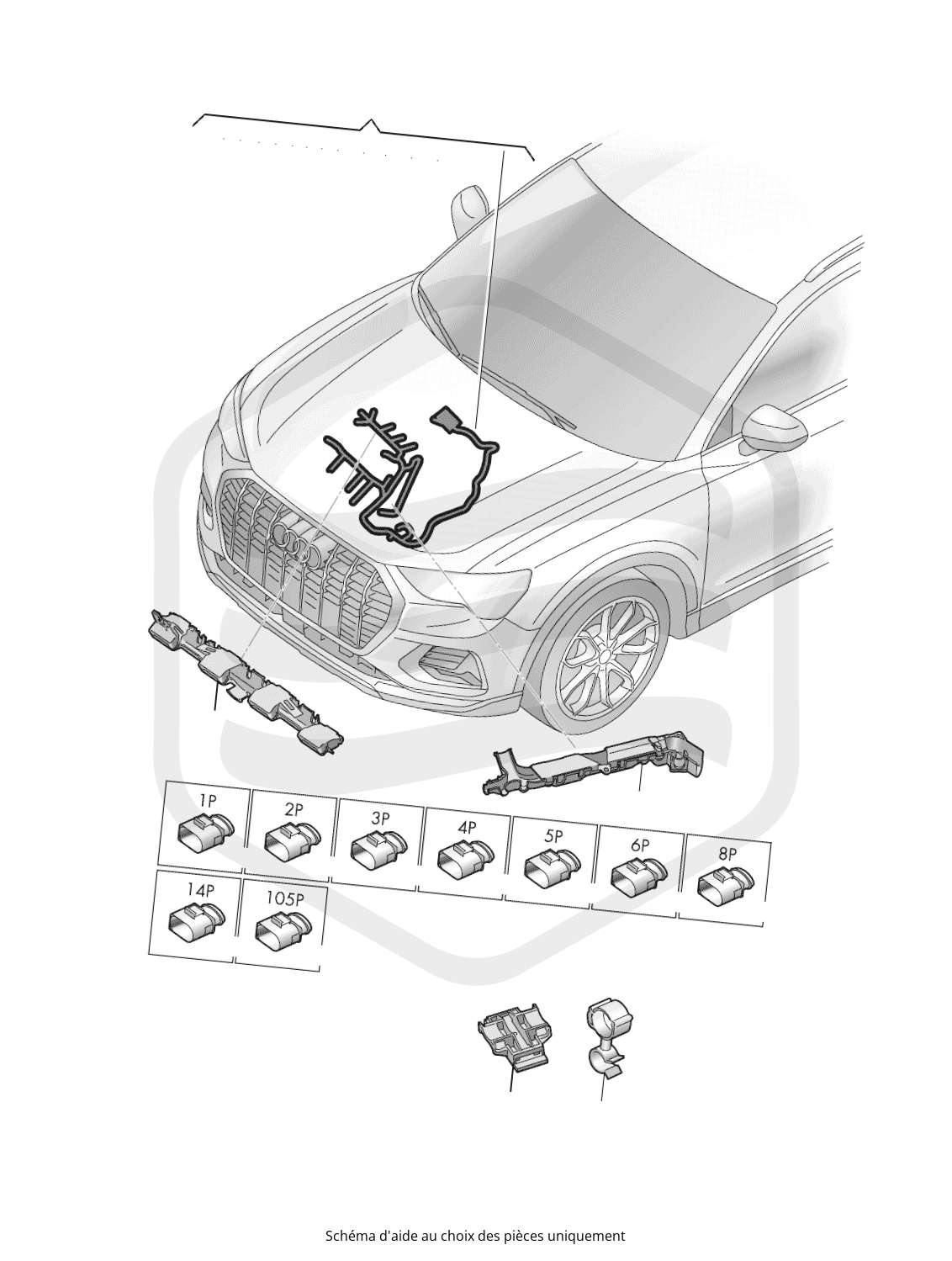 1P

2P

3P

4P

5P

6P

8P

14P

105P

Schéma d'aide au choix des pièces uniquement