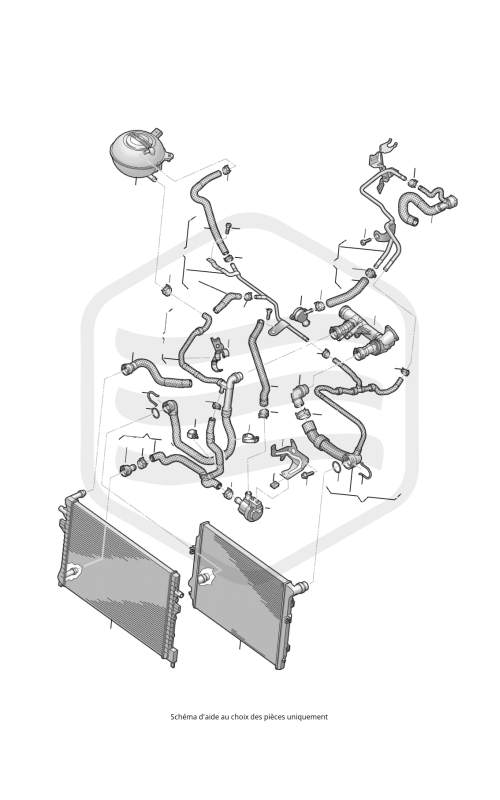 Schéma d'aide au choix des pièces uniquement