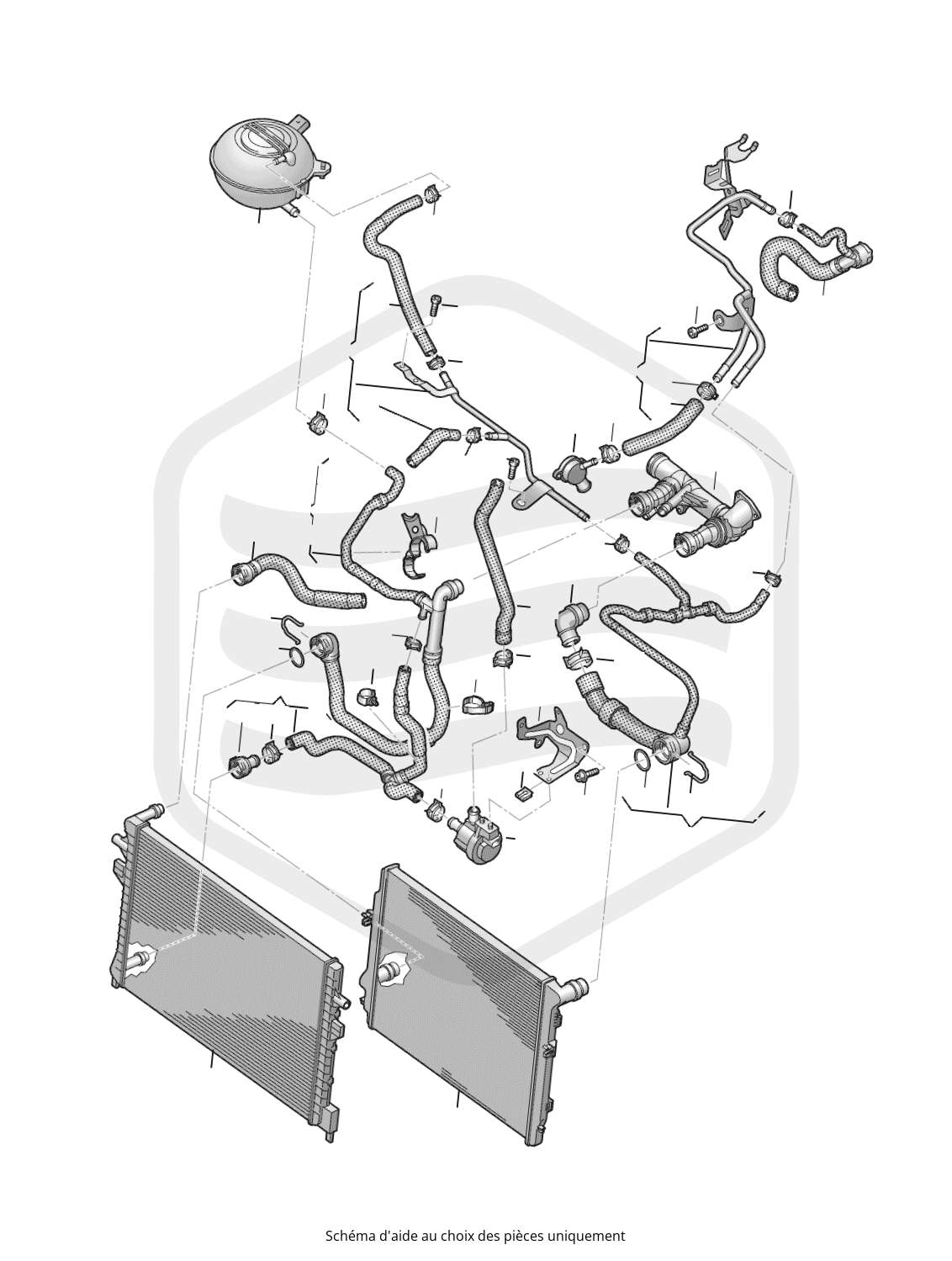 Schéma d'aide au choix des pièces uniquement