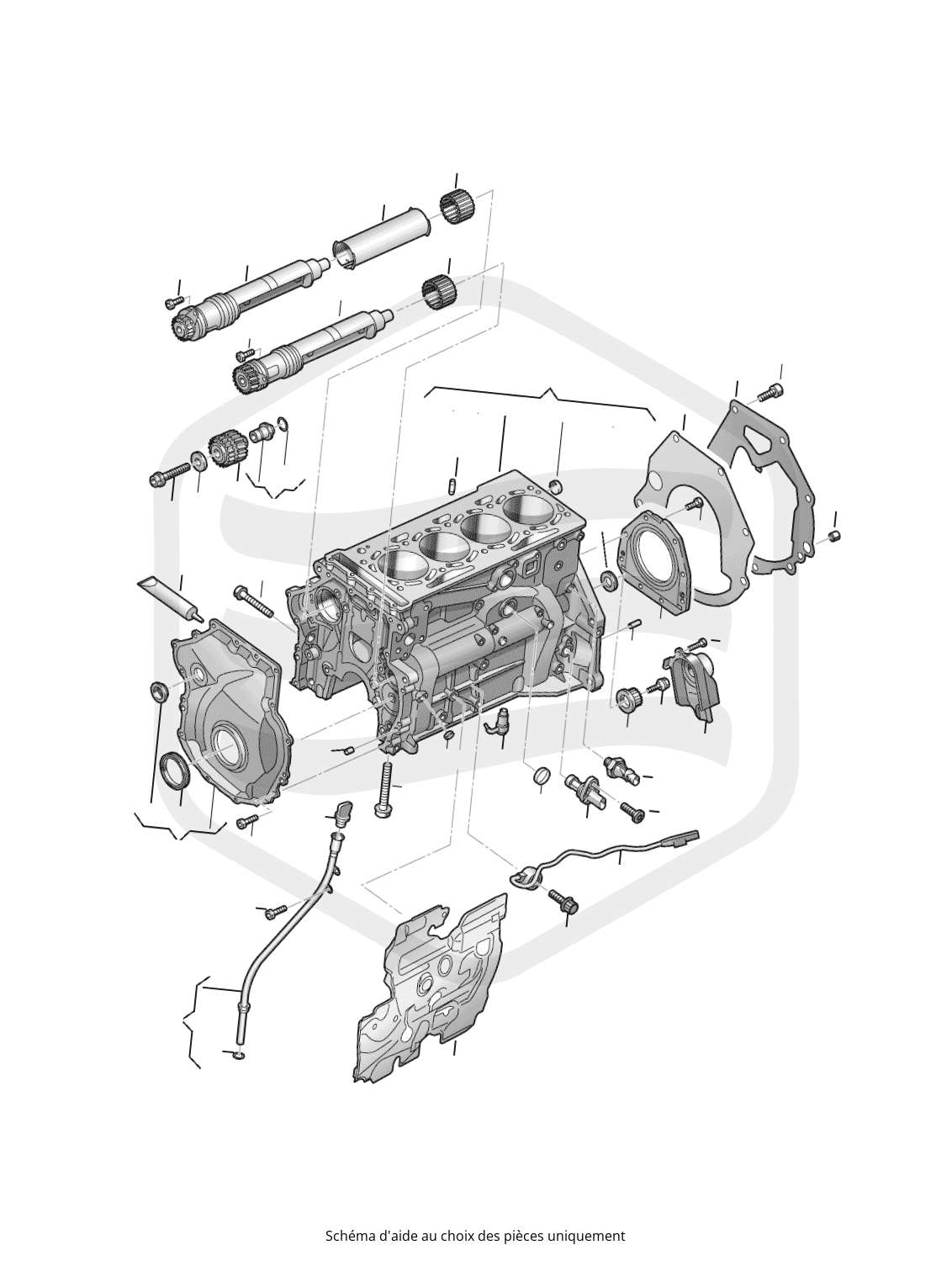 Schéma d'aide au choix des pièces uniquement