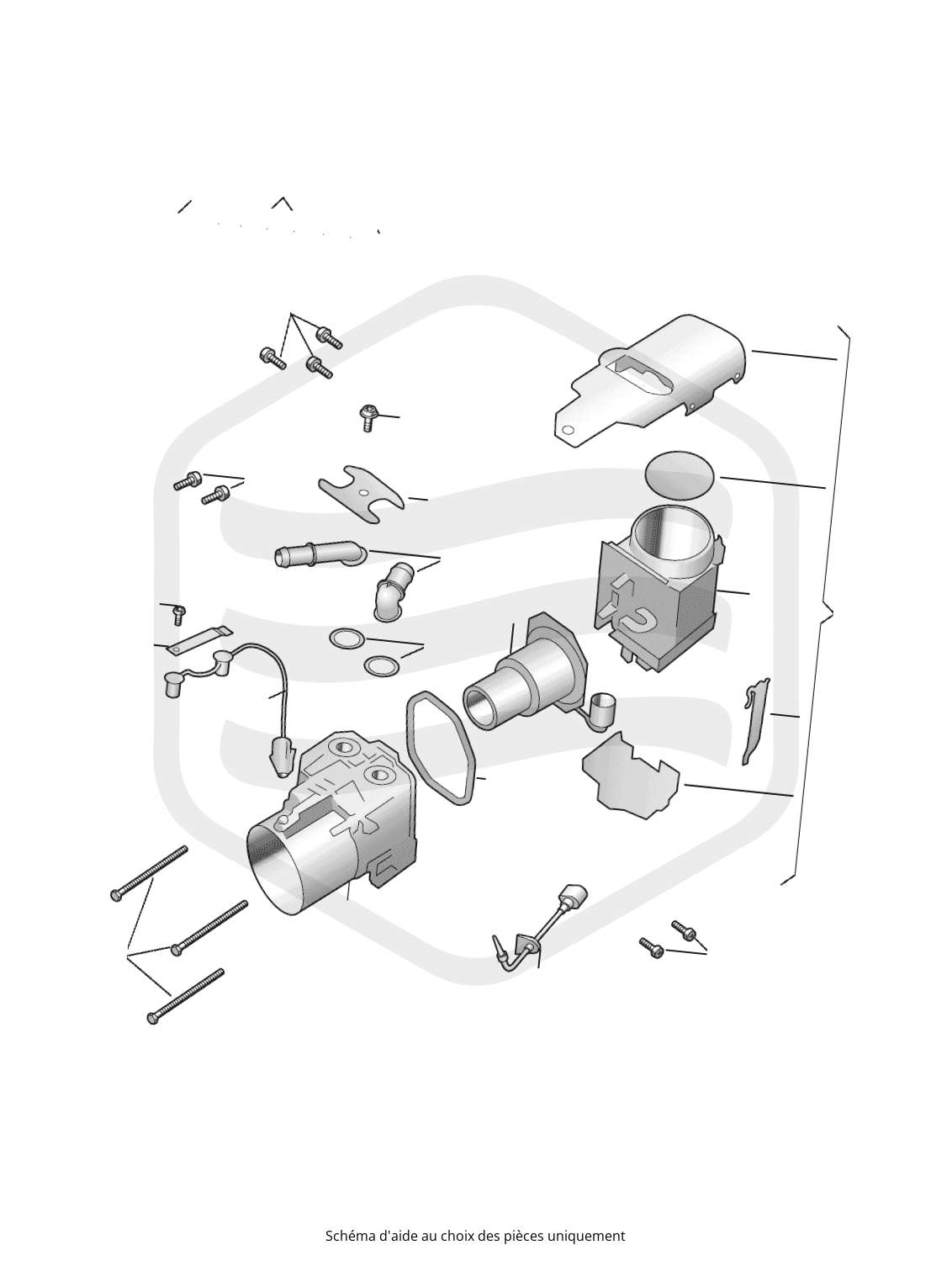 Schéma d'aide au choix des pièces uniquement