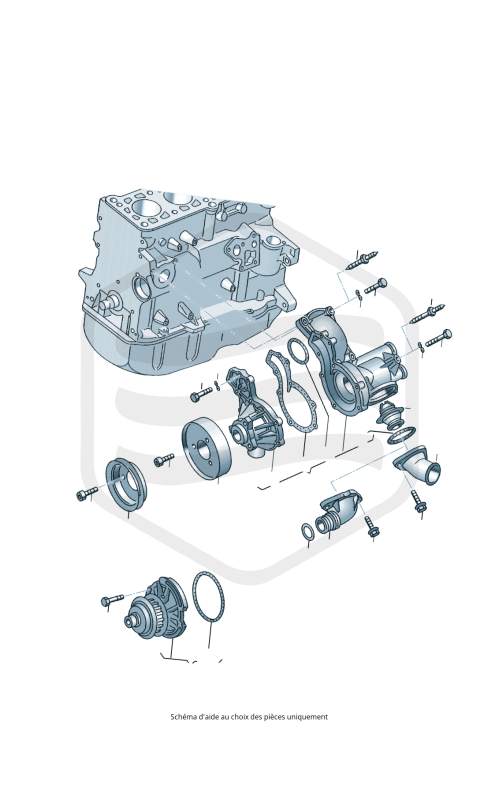 Schéma d'aide au choix des pièces uniquement