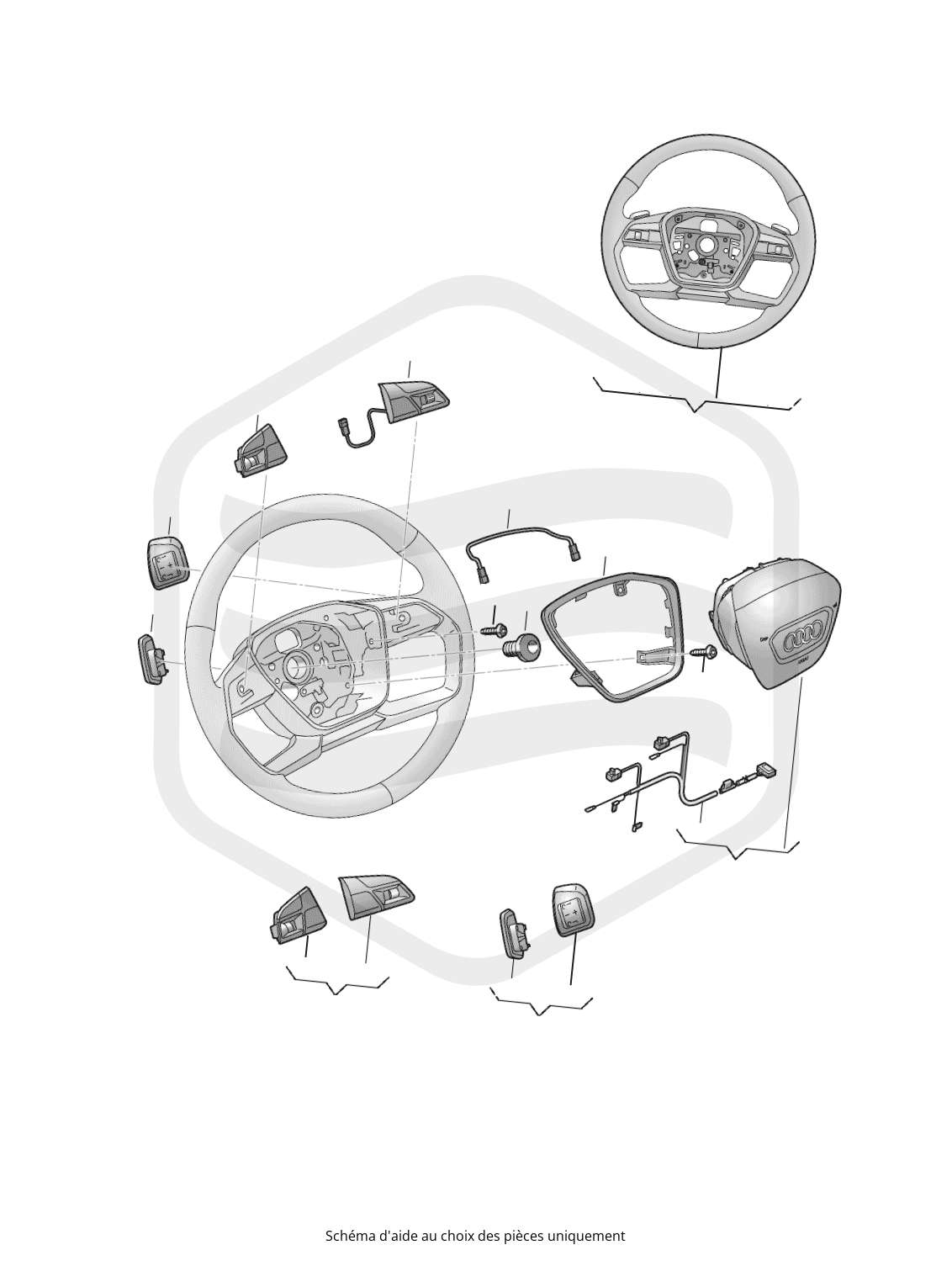 Schéma d'aide au choix des pièces uniquement