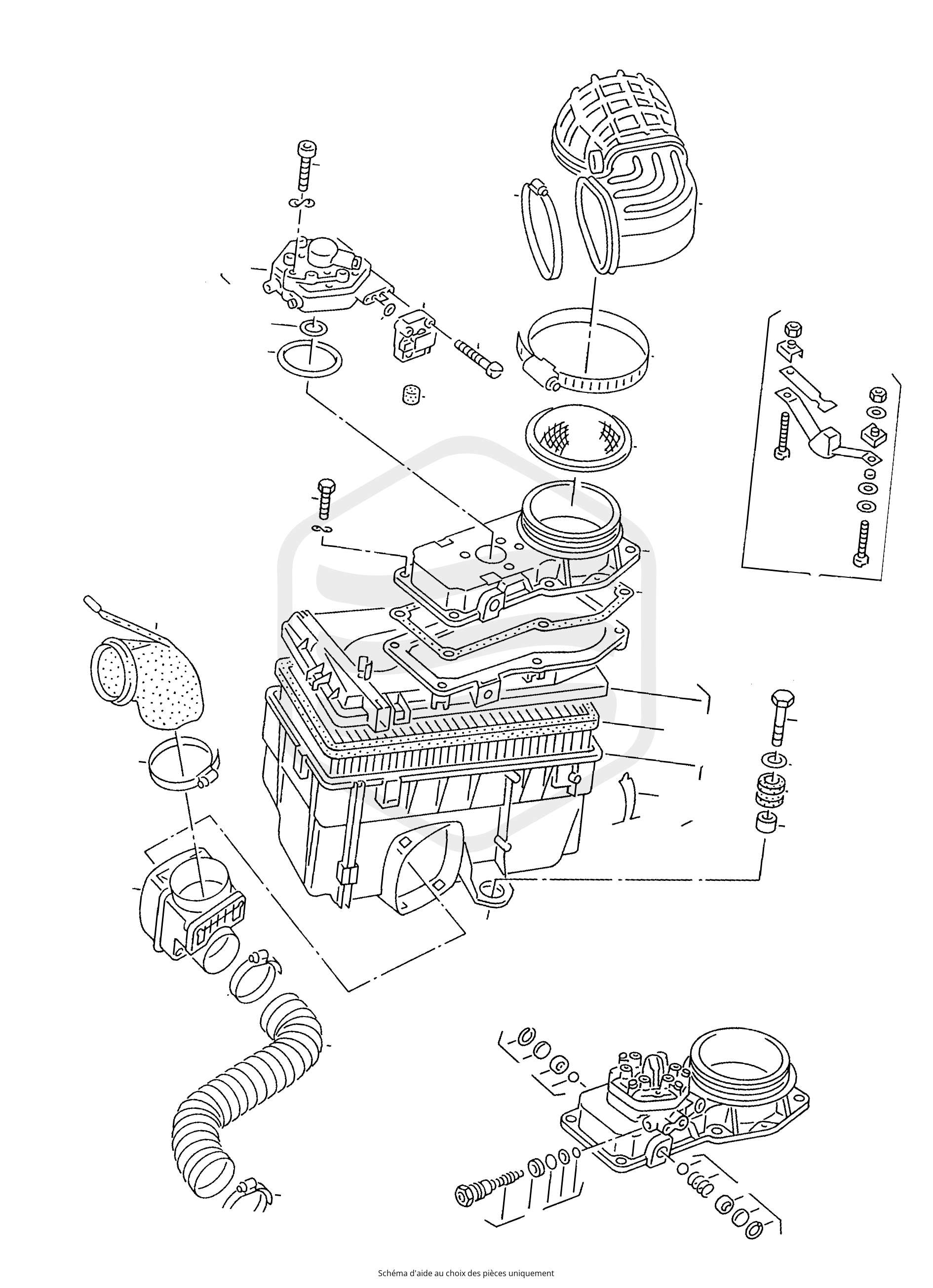 Schéma d'aide au choix des pièces uniquement